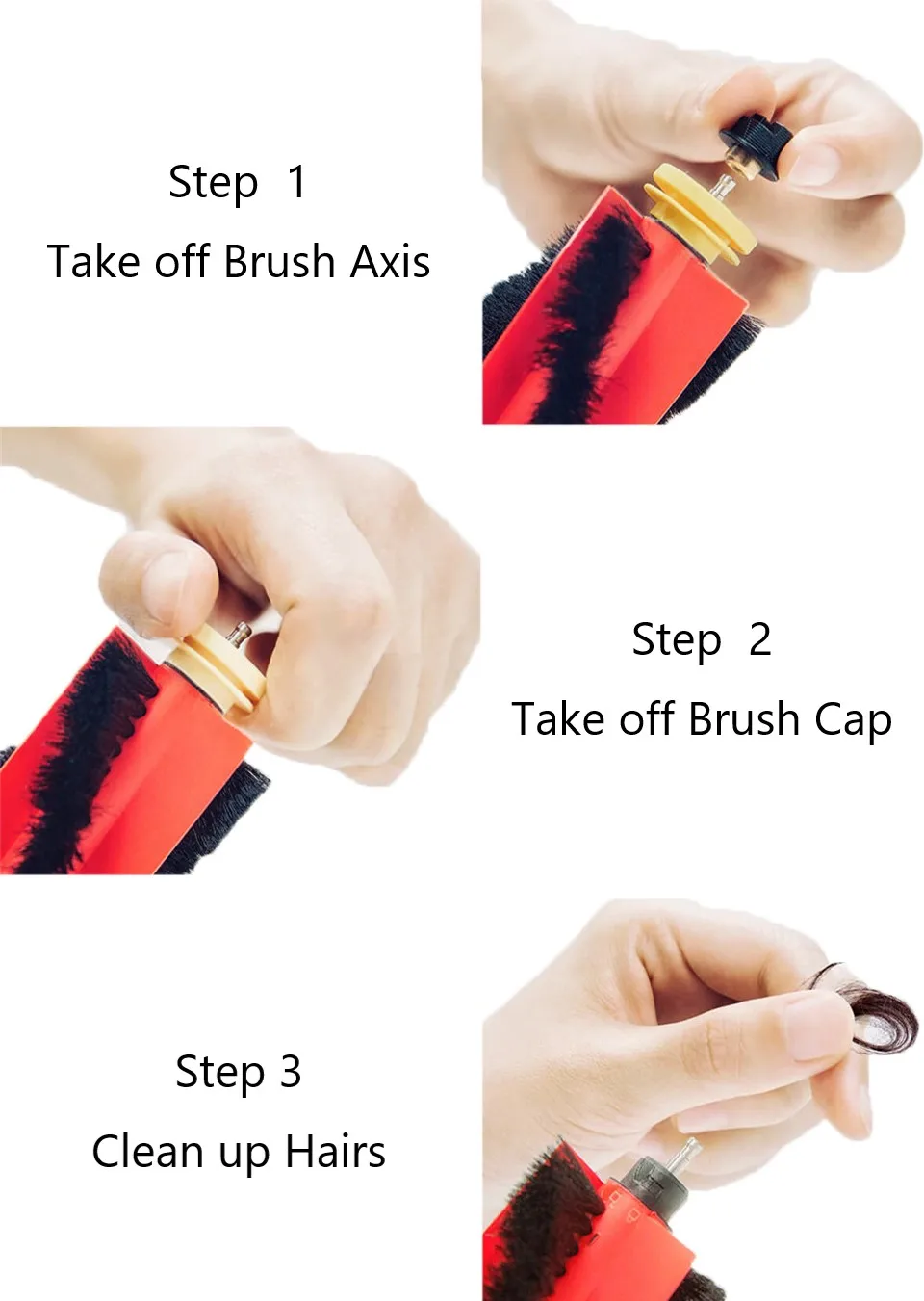 Step 1
Take off Brush Axis

Step 2
Take off Brush Cap

Step 3
Clean up Hairs