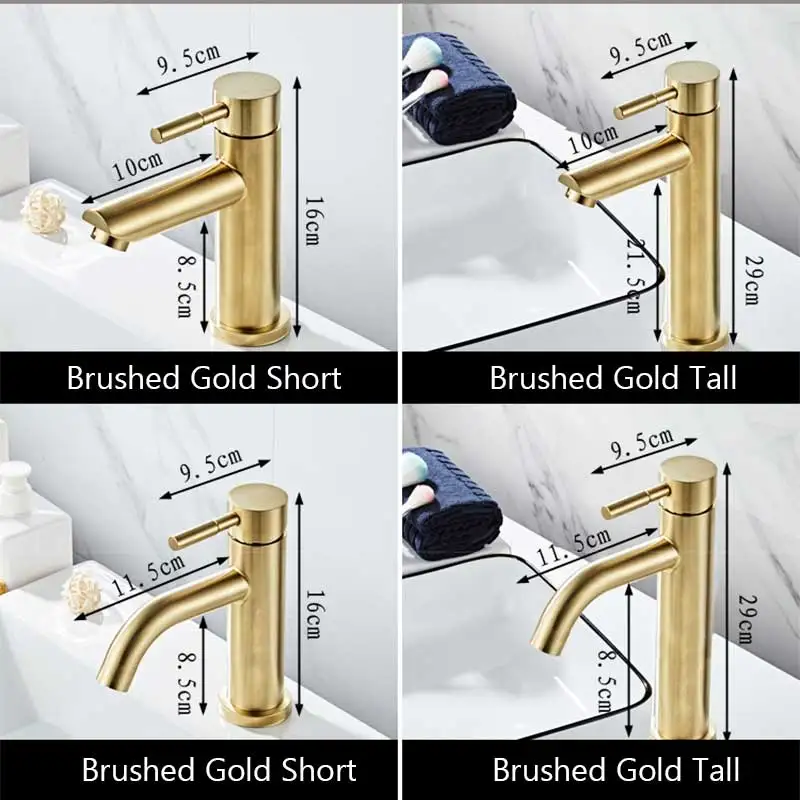 9.5cm
10cm
16cm
8.5cm
Brushed Gold Short

9.5cm
10cm
21.5cm
29cm
Brushed Gold Tall

9.5cm
11.5cm
16cm
8.5cm
Brushed Gold Short

9.5cm
11.5cm
29cm
8.5cm
Brushed Gold Tall