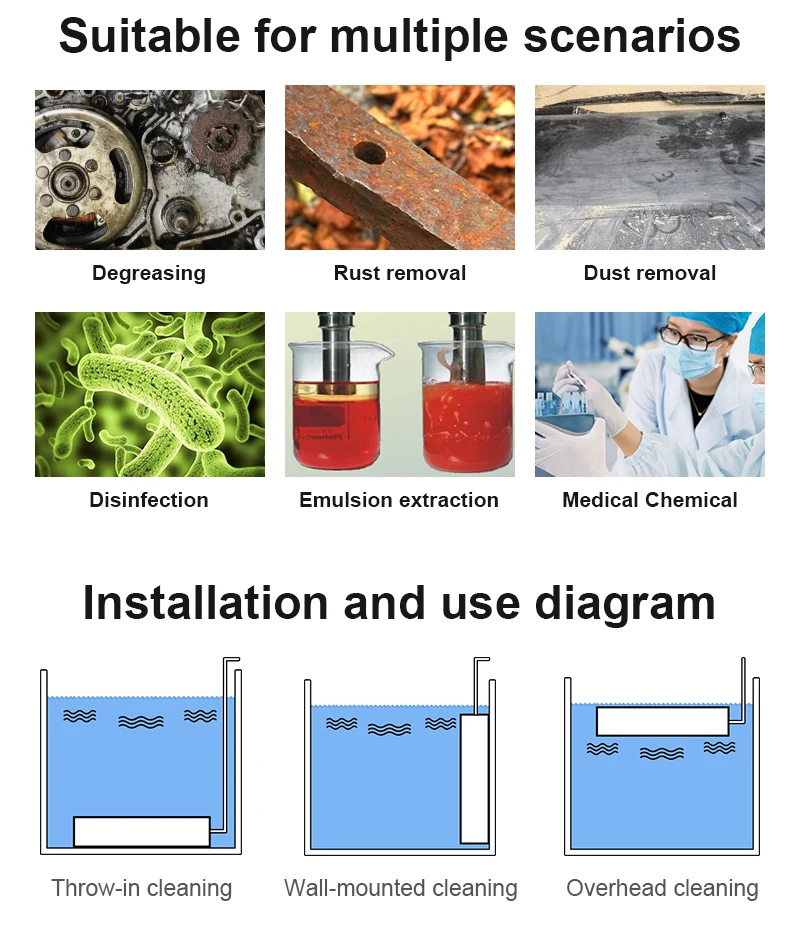 Suitable for multiple scenarios

Degreasing

Rust removal

Dust removal

Disinfection

Emulsion extraction

Medical Chemical

Installation and use diagram

Throw-in cleaning

Wall-mounted cleaning

Overhead cleaning