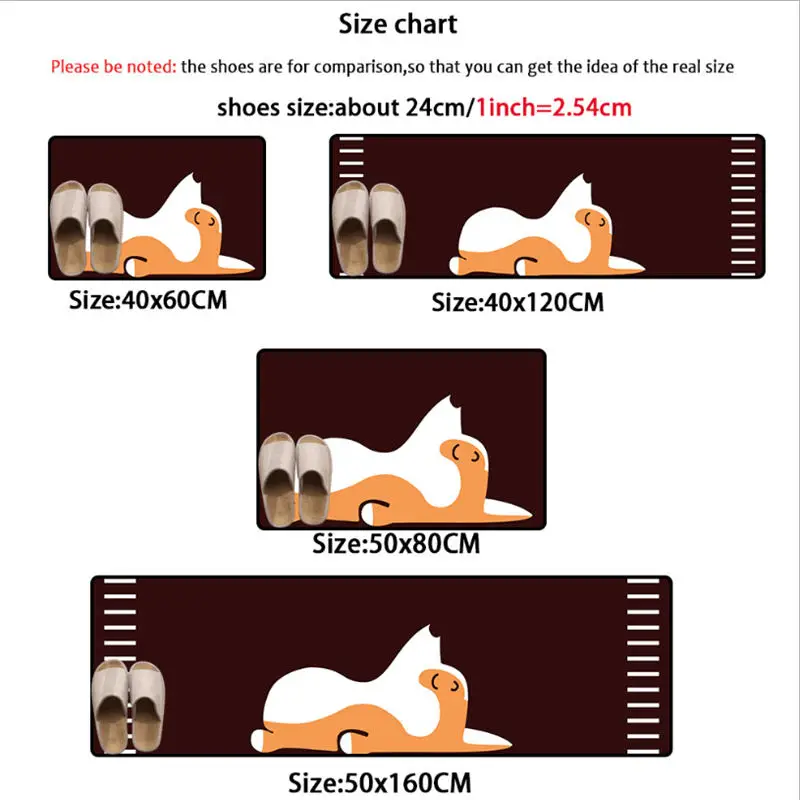 Size chart

Please be noted: the shoes are for comparison,so that you can get the idea of the real size

shoes size:about 24cm/1inch=2.54cm

Size:40x60CM

Size:40x120CM

Size:50x80CM

Size:50x160CM