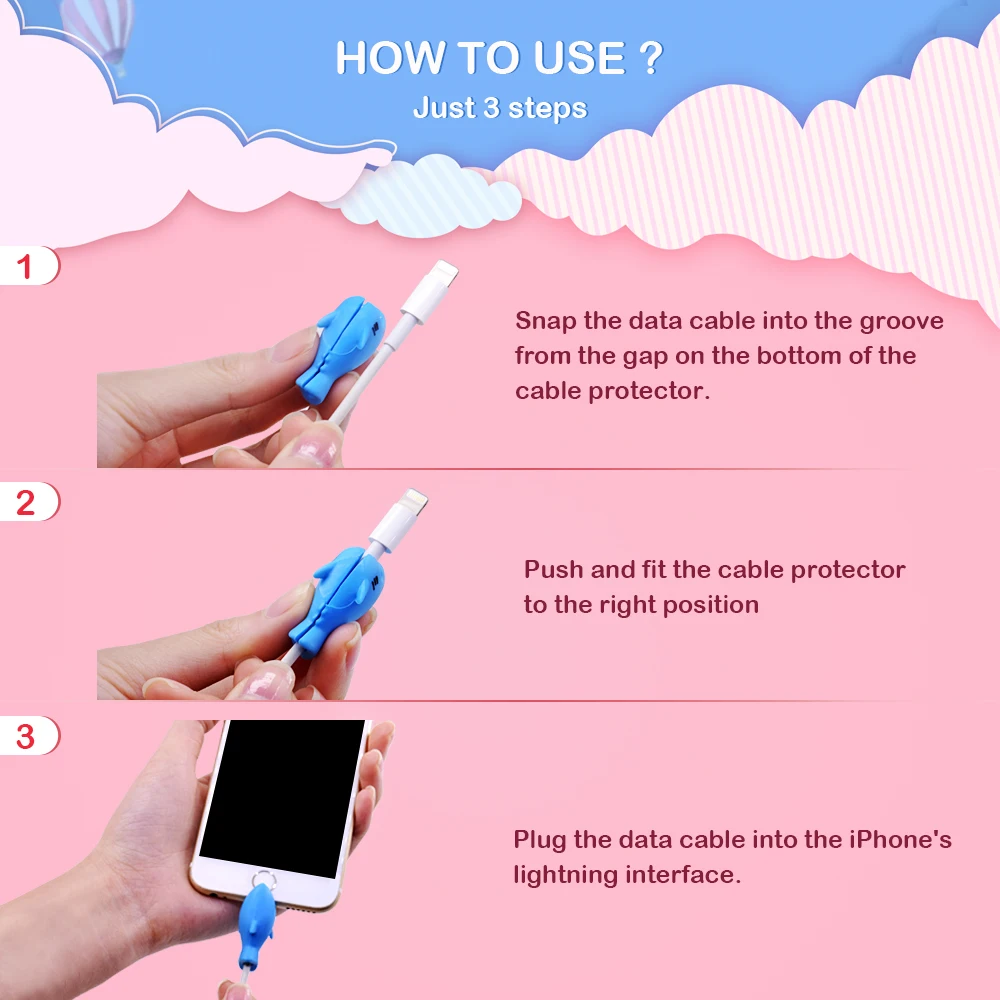 HOW TO USE ?
Just 3 steps

1

Snap the data cable into the groove from the gap on the bottom of the cable protector.

2

Push and fit the cable protector to the right position

3

Plug the data cable into the iPhone's lightning interface.