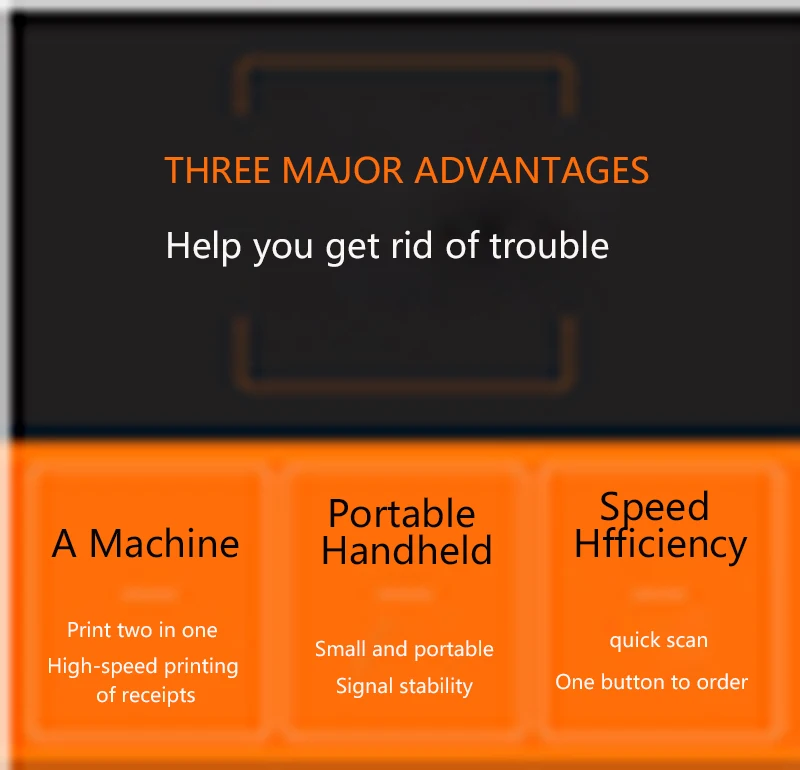 THREE MAJOR ADVANTAGES

Help you get rid of trouble

A Machine

Print two in one
High-speed printing of receipts

Portable Handheld

Small and portable
Signal stability

Speed Hfficiency

quick scan
One button to order