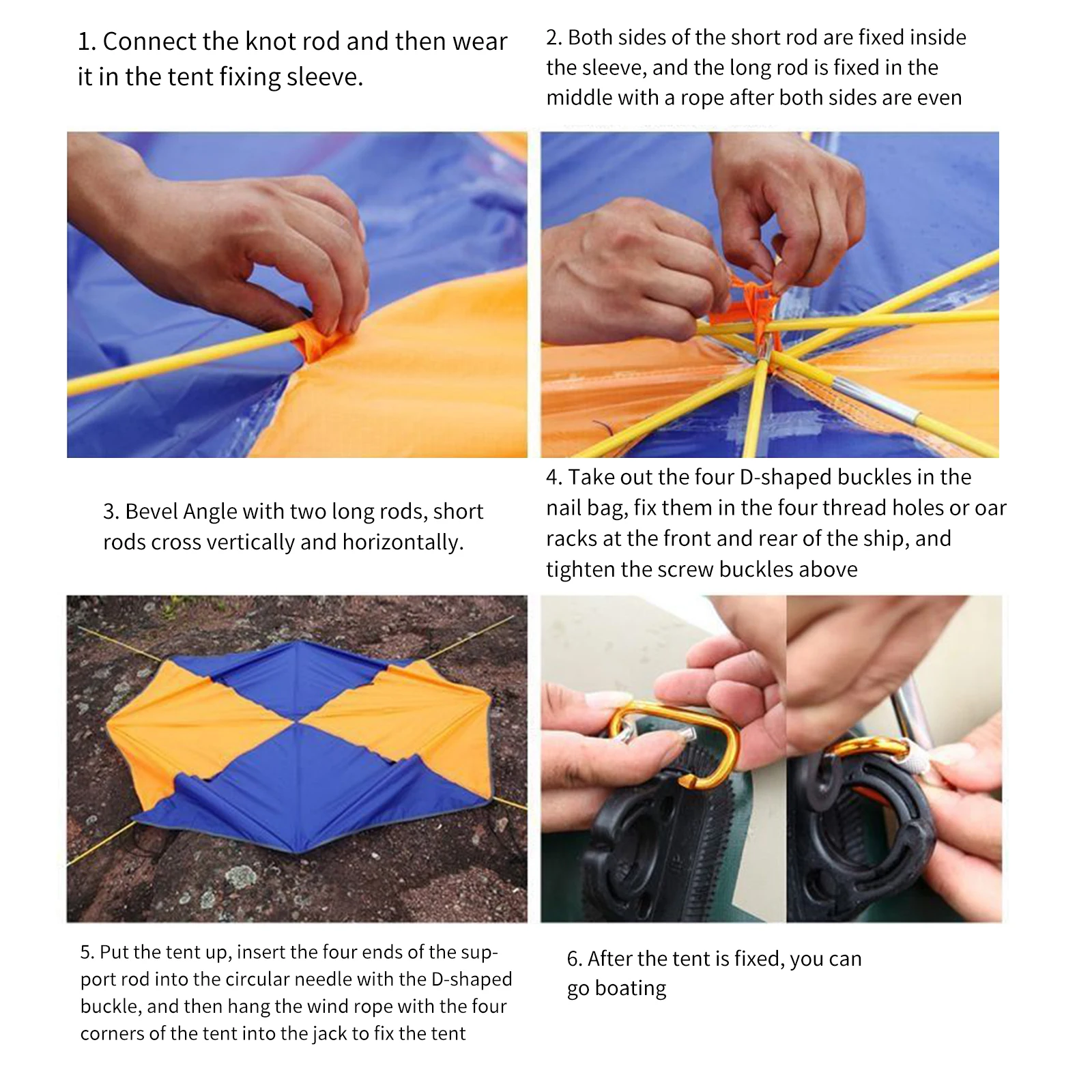 1. Connect the knot rod and then wear it in the tent fixing sleeve.

2. Both sides of the short rod are fixed inside the sleeve, and the long rod is fixed in the middle with a rope after both sides are even

3. Bevel Angle with two long rods, short rods cross vertically and horizontally.

4. Take out the four D-shaped buckles in the nail bag, fix them in the four thread holes or oar racks at the front and rear of the ship, and tighten the screw buckles above

5. Put the tent up, insert the four ends of the support rod into the circular needle with the D-shaped buckle, and then hang the wind rope with the four corners of the tent into the jack to fix the tent

6. After the tent is fixed, you can go boating