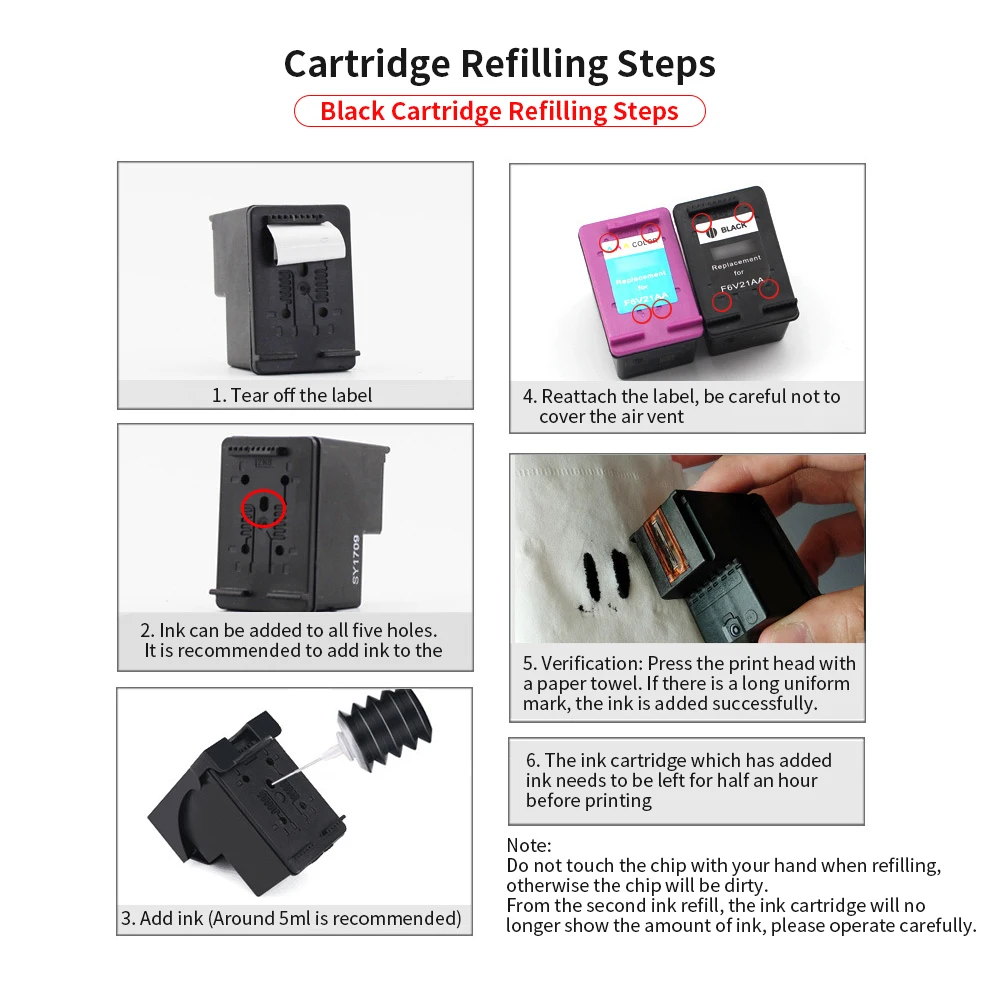 Cartridge Refilling Steps

Black Cartridge Refilling Steps

1. Tear off the label

SY1709

2. Ink can be added to all five holes. It is recommended to add ink to the

3. Add ink (Around 5ml is recommended)

COLOR
Replacement for F6V21AA

BLACK
Replacement for F6V21AA

4. Reattach the label, be careful not to cover the air vent

5. Verification: Press the print head with a paper towel. If there is a long uniform mark, the ink is added successfully.

6. The ink cartridge which has added ink needs to be left for half an hour before printing

Note:
Do not touch the chip with your hand when refilling, otherwise the chip will be dirty.
From the second ink refill, the ink cartridge will no longer show the amount of ink, please operate carefully.