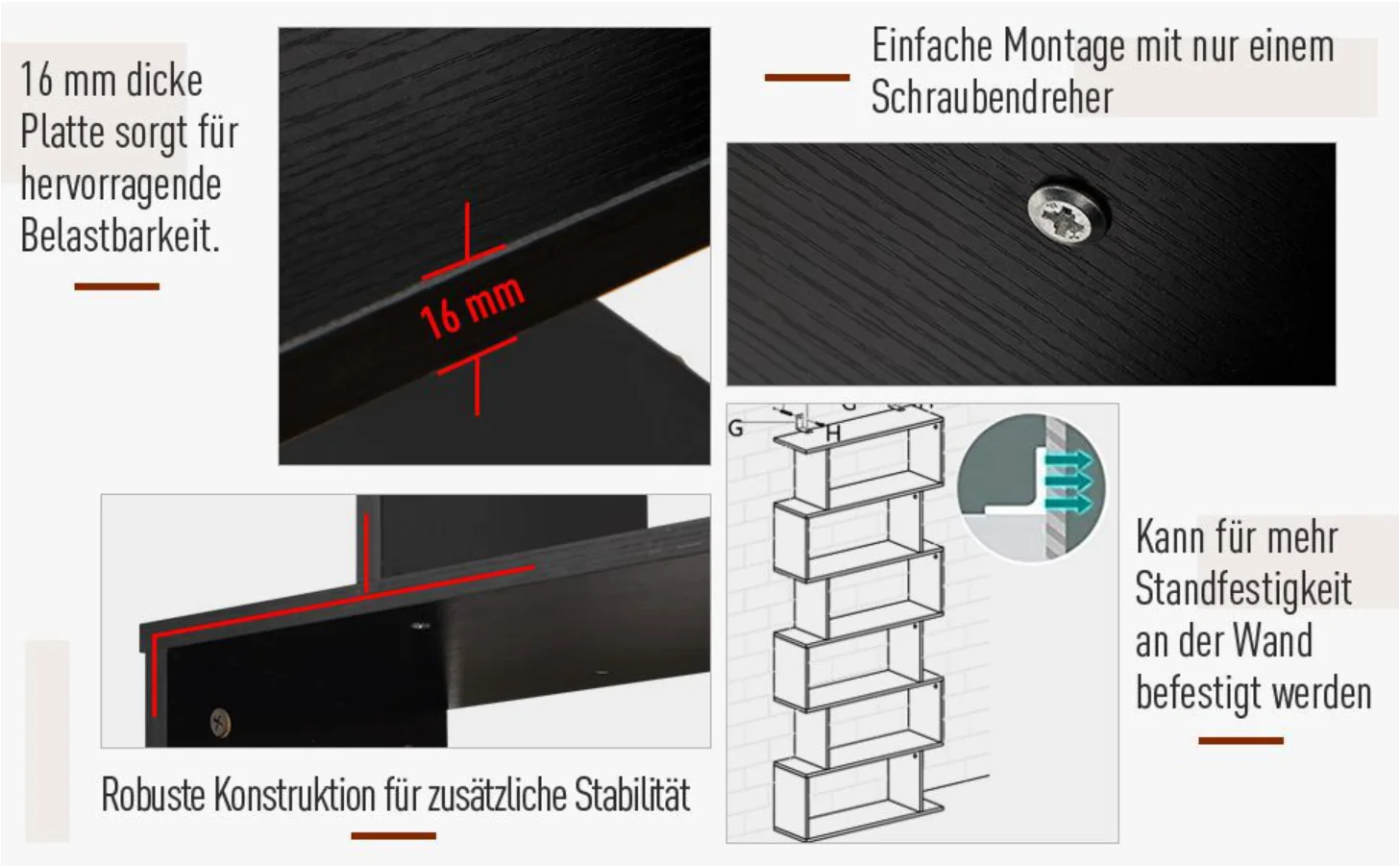 16 mm dicke Platte sorgt für hervorragende Belastbarkeit.

16 mm

Einfache Montage mit nur einem Schraubendreher

G

H

Kann für mehr Standfestigkeit an der Wand befestigt werden

Robuste Konstruktion für zusätzliche Stabilität