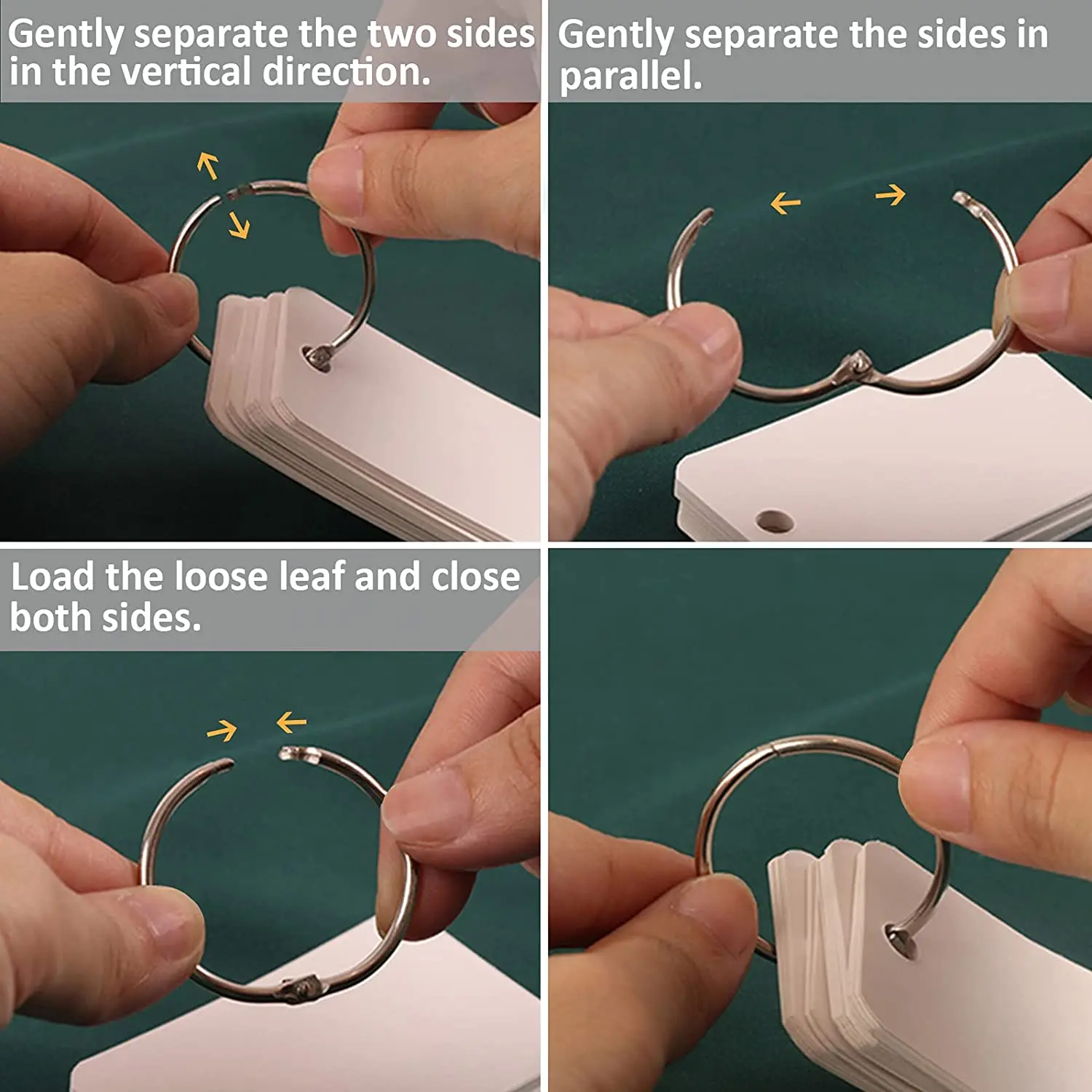 Gently separate the two sides in the vertical direction.

Gently separate the sides in parallel.

Load the loose leaf and close both sides.