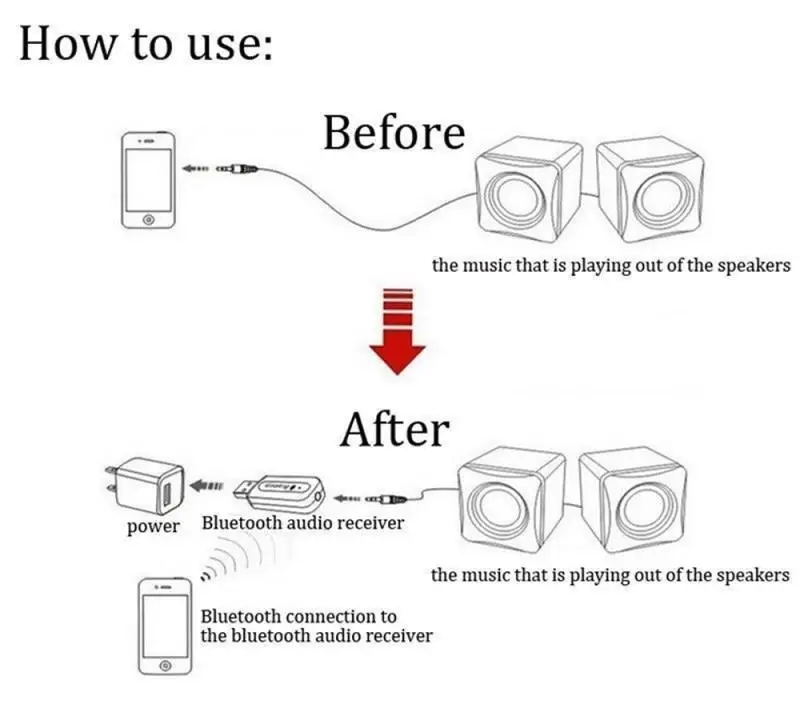 How to use:

Before

the music that is playing out of the speakers

After

power Bluetooth audio receiver

the music that is playing out of the speakers

Bluetooth connection to the bluetooth audio receiver