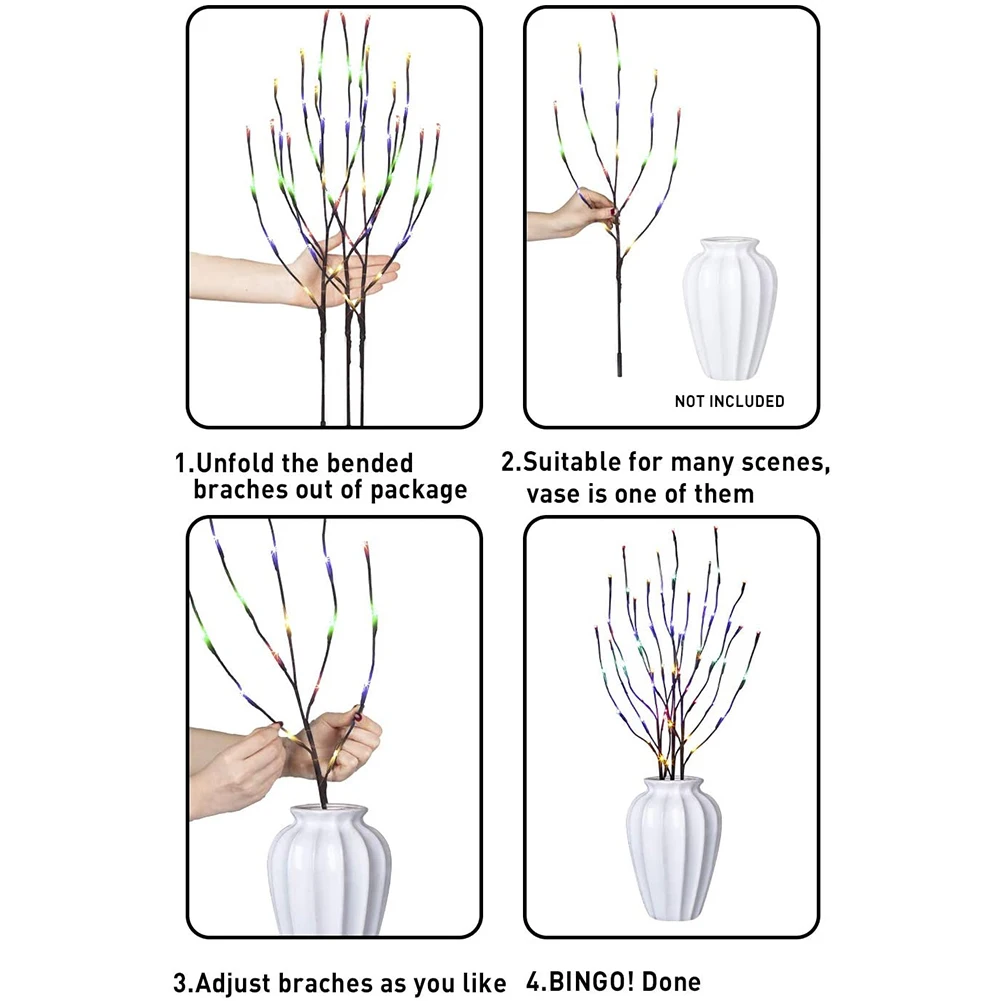 NOT INCLUDED

1.Unfold the bended braches out of package

2.Suitable for many scenes, vase is one of them

3.Adjust braches as you like

4.BINGO! Done