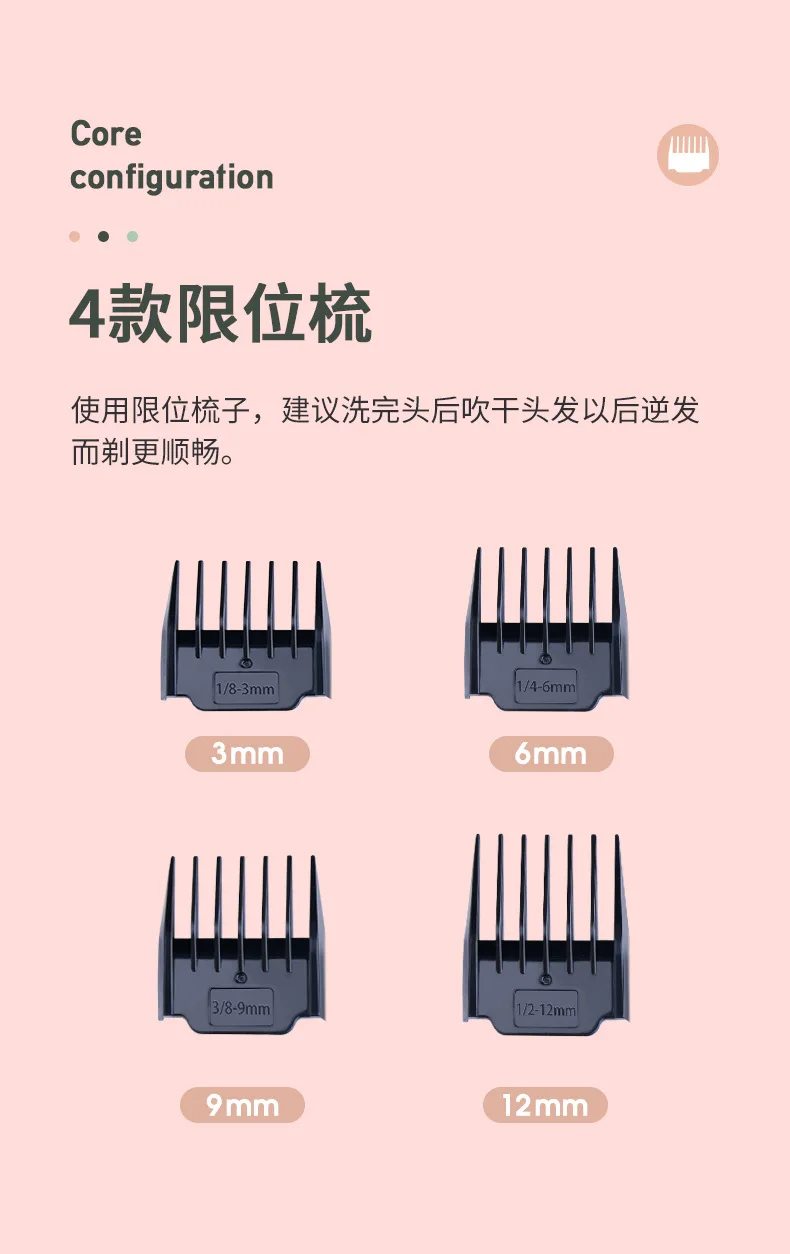 Core
configuration

4款限位梳

使用限位梳子，建议洗完头后吹干头发以后逆发而剃更顺畅。

1/8-3mm

3mm

1/4-6mm

6mm

3/8-9mm

9mm

1/2-12mm

12mm