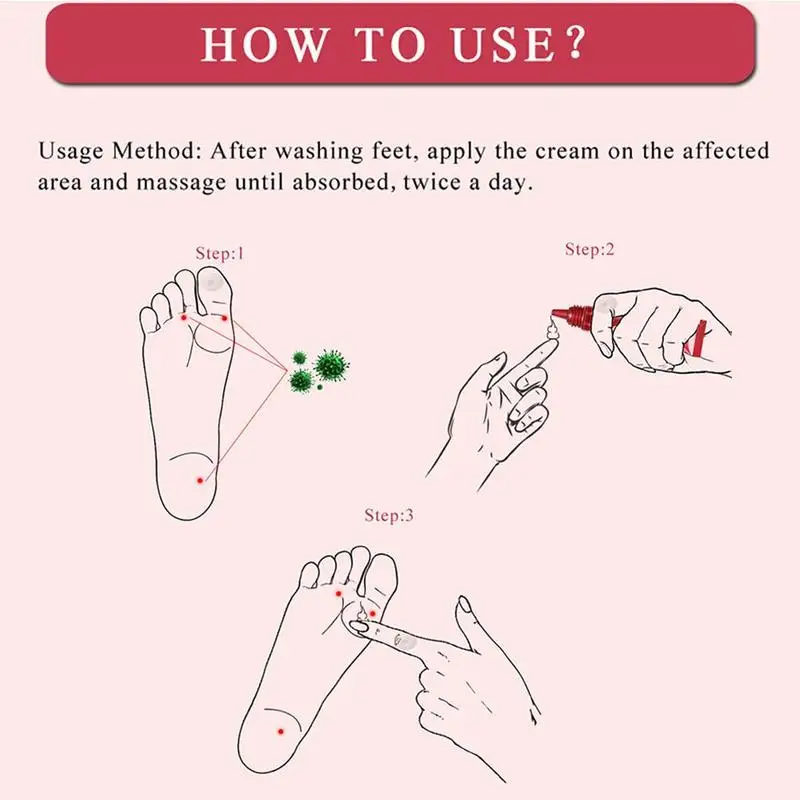 HOW TO USE?

Usage Method: After washing feet, apply the cream on the affected area and massage until absorbed, twice a day.

Step:1

Step:2

Step:3