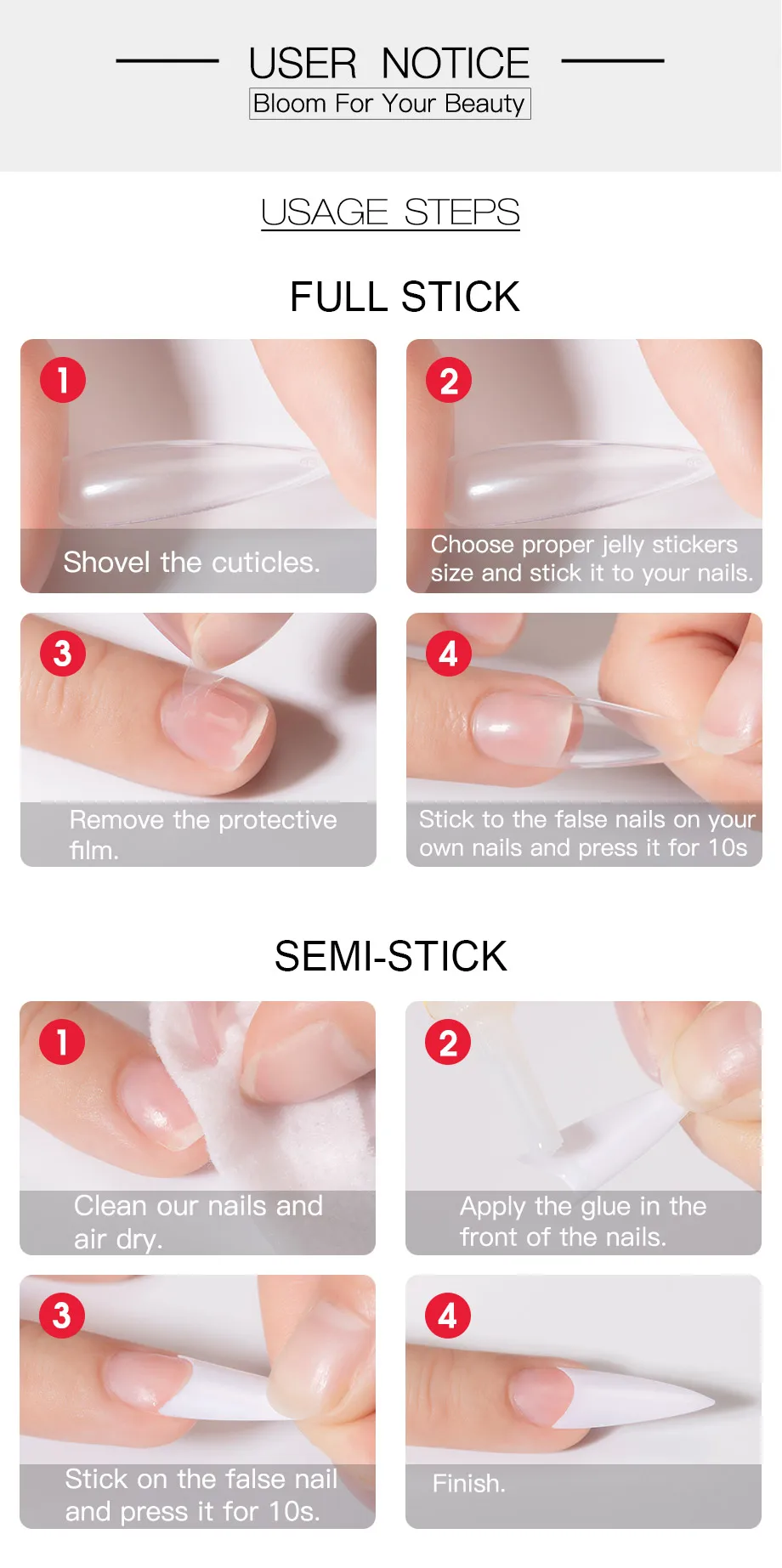 USER NOTICE
Bloom For Your Beauty

USAGE STEPS

FULL STICK

1
Shovel the cuticles.

2
Choose proper jelly stickers size and stick it to your nails.

3
Remove the protective film.

4
Stick to the false nails on your own nails and press it for 10s

SEMI-STICK

1
Clean our nails and air dry.

2
Apply the glue in the front of the nails.

3
Stick on the false nail and press it for 10s.

4
Finish.