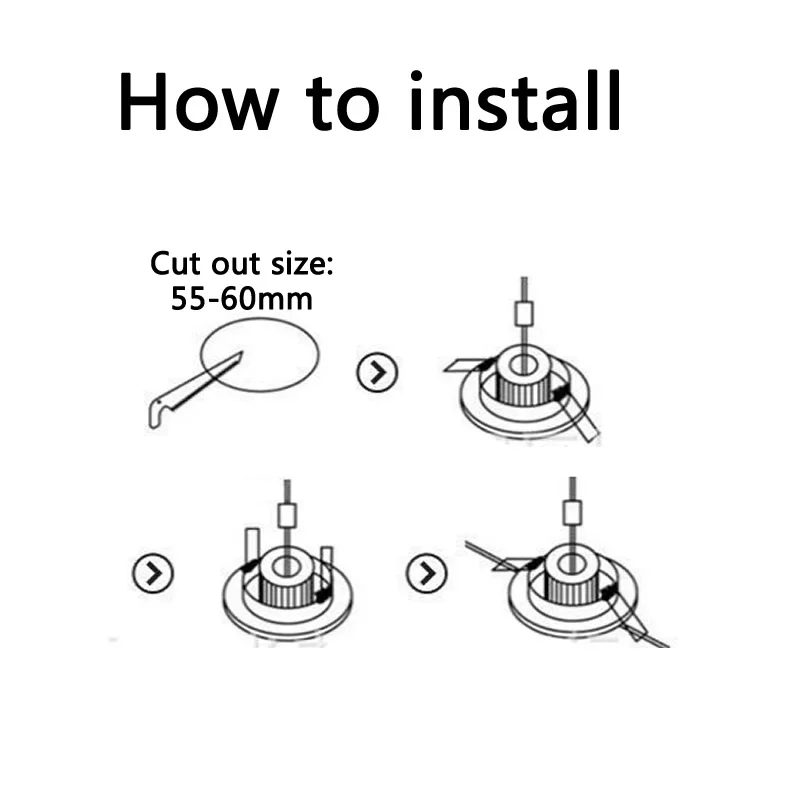 How to install

Cut out size:
55-60mm