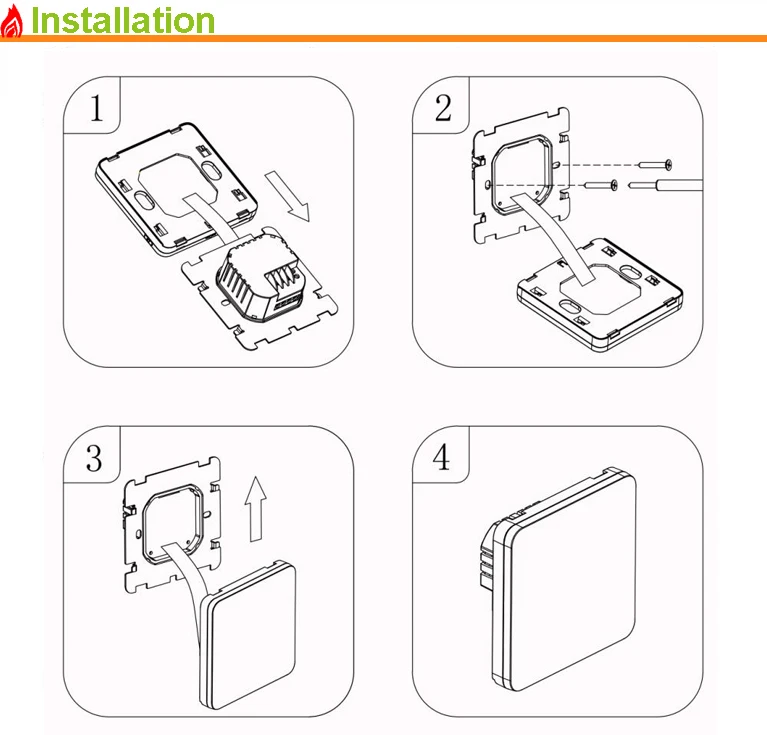 Installation

1

2

3

4