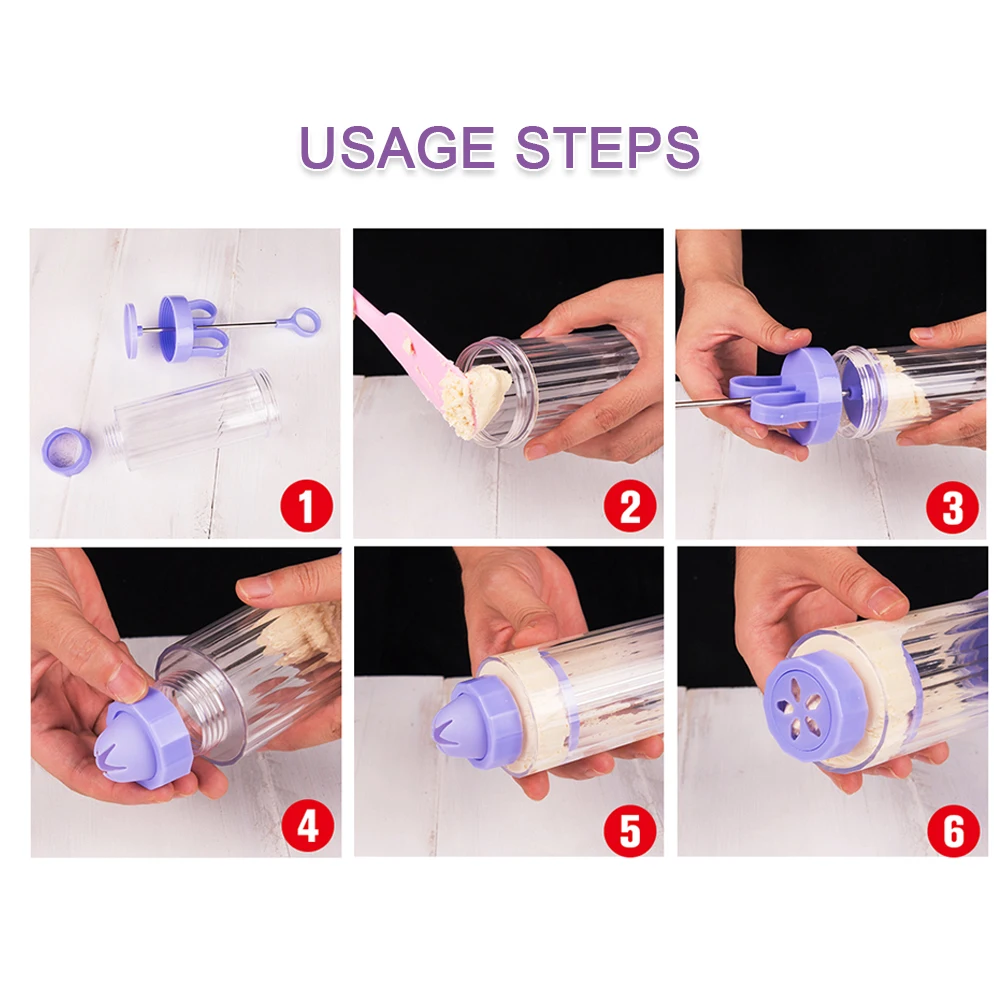 USAGE STEPS

1

2

3

4

5

6