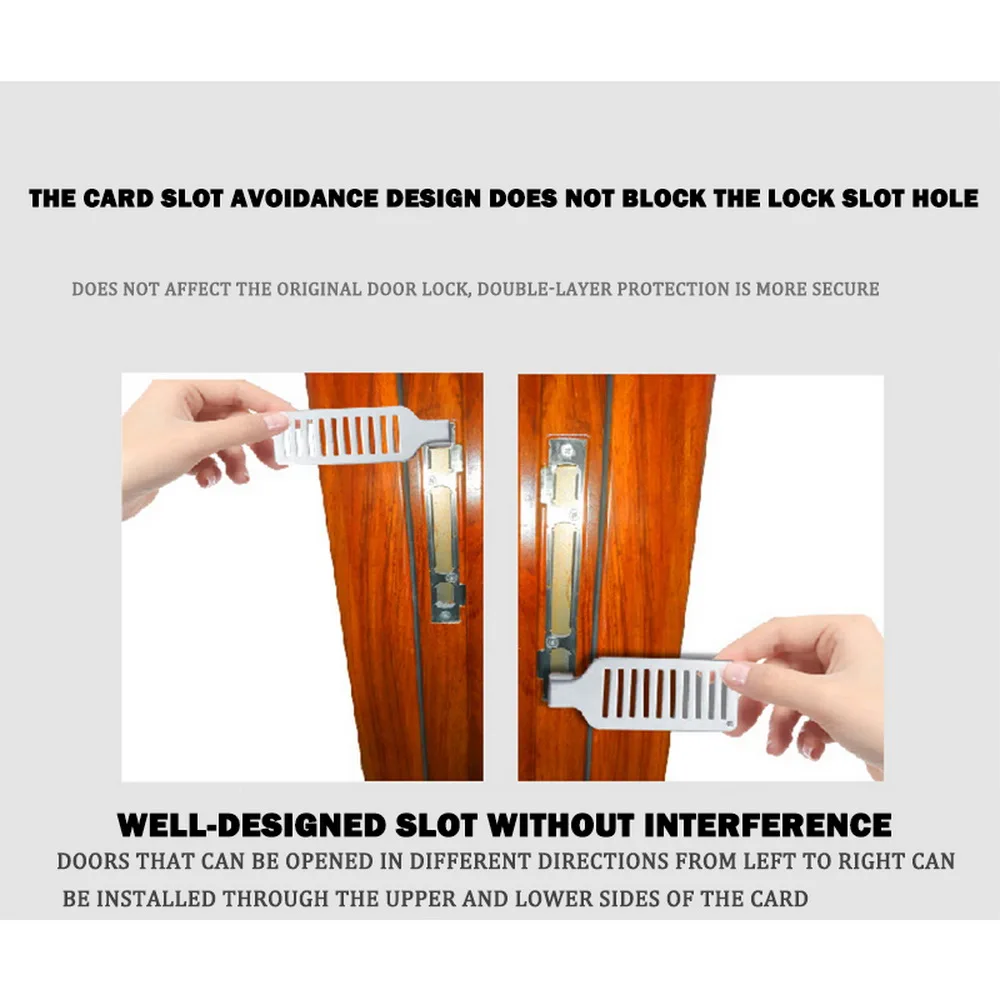 THE CARD SLOT AVOIDANCE DESIGN DOES NOT BLOCK THE LOCK SLOT HOLE

DOES NOT AFFECT THE ORIGINAL DOOR LOCK, DOUBLE-LAYER PROTECTION IS MORE SECURE

WELL-DESIGNED SLOT WITHOUT INTERFERENCE

DOORS THAT CAN BE OPENED IN DIFFERENT DIRECTIONS FROM LEFT TO RIGHT CAN BE INSTALLED THROUGH THE UPPER AND LOWER SIDES OF THE CARD