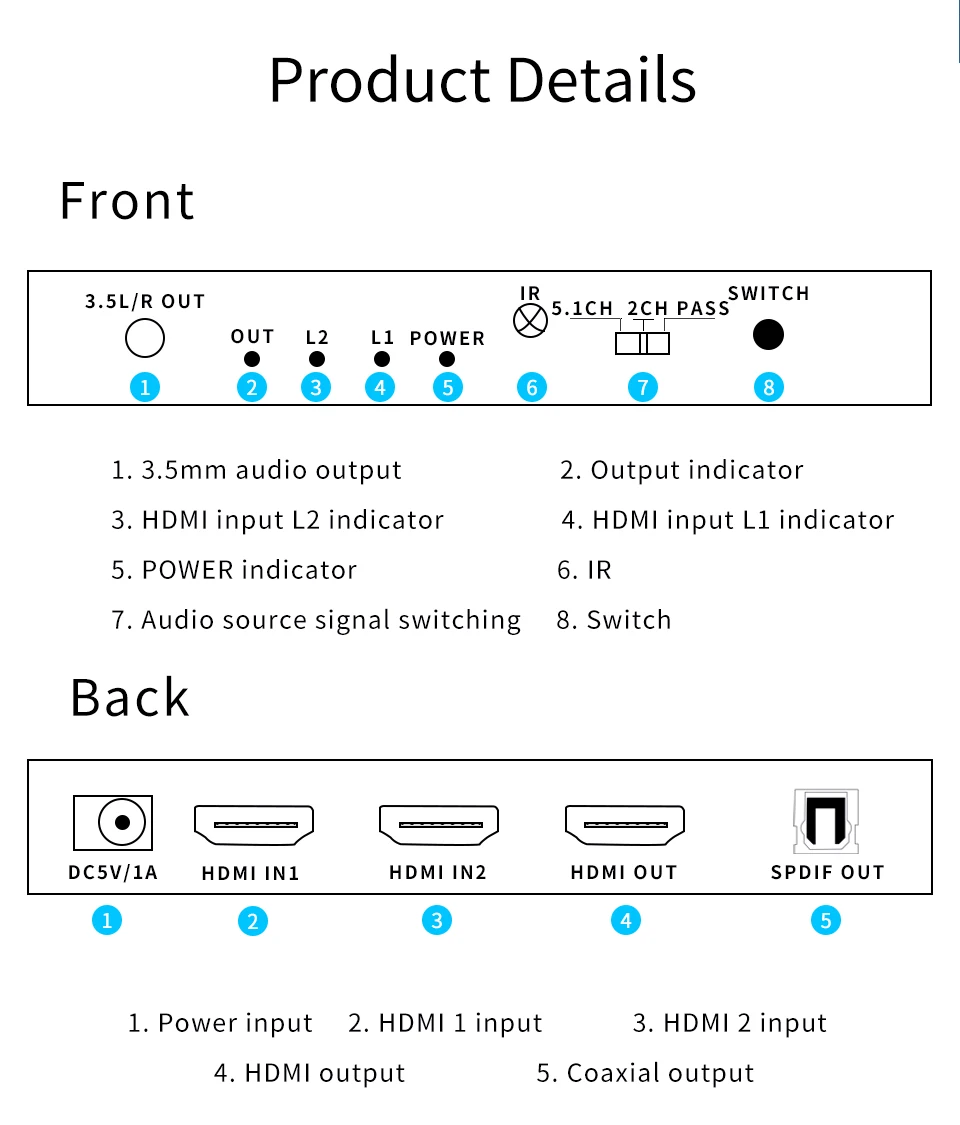 Product Details

Front

3.5L/R OUT
OUT L2 L1 POWER
IR
5.1CH 2CH PASS
SWITCH
1 2 3 4 5 6 7 8

1. 3.5mm audio output
2. Output indicator
3. HDMI input L2 indicator
4. HDMI input L1 indicator
5. POWER indicator
6. IR
7. Audio source signal switching
8. Switch

Back

DC5V/1A
HDMI IN1
HDMI IN2
HDMI OUT
SPDIF OUT
1 2 3 4 5

1. Power input
2. HDMI 1 input
3. HDMI 2 input
4. HDMI output
5. Coaxial output