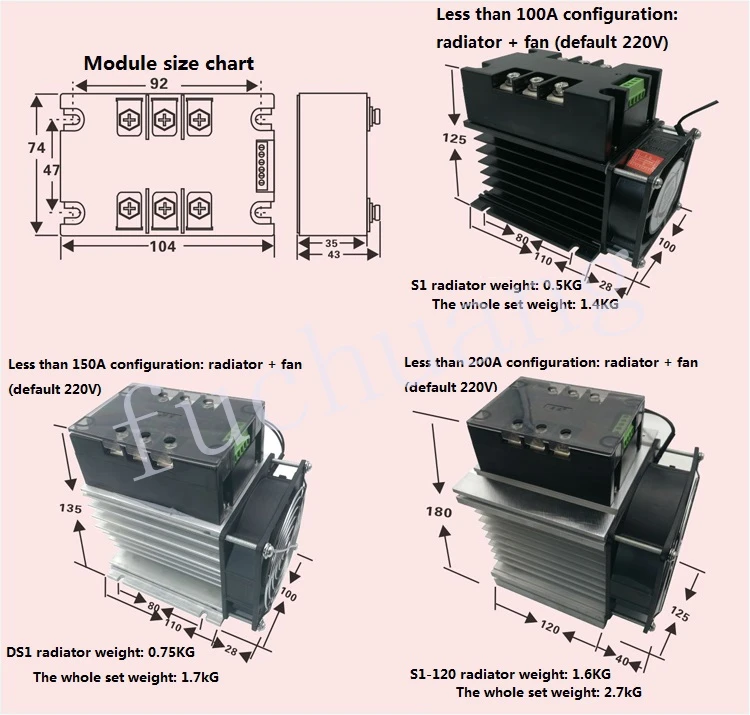 Module size chart

92

74

47

104

35

43

Less than 100A configuration: radiator + fan (default 220V)

125

80

110

28

100

S1 radiator weight: 0.5KG
The whole set weight: 1.4KG

fuchuang

Less than 150A configuration: radiator + fan (default 220V)

135

80

110

28

100

DS1 radiator weight: 0.75KG
The whole set weight: 1.7kG

Less than 200A configuration: radiator + fan (default 220V)

180

120

40

125

S1-120 radiator weight: 1.6KG
The whole set weight: 2.7kG