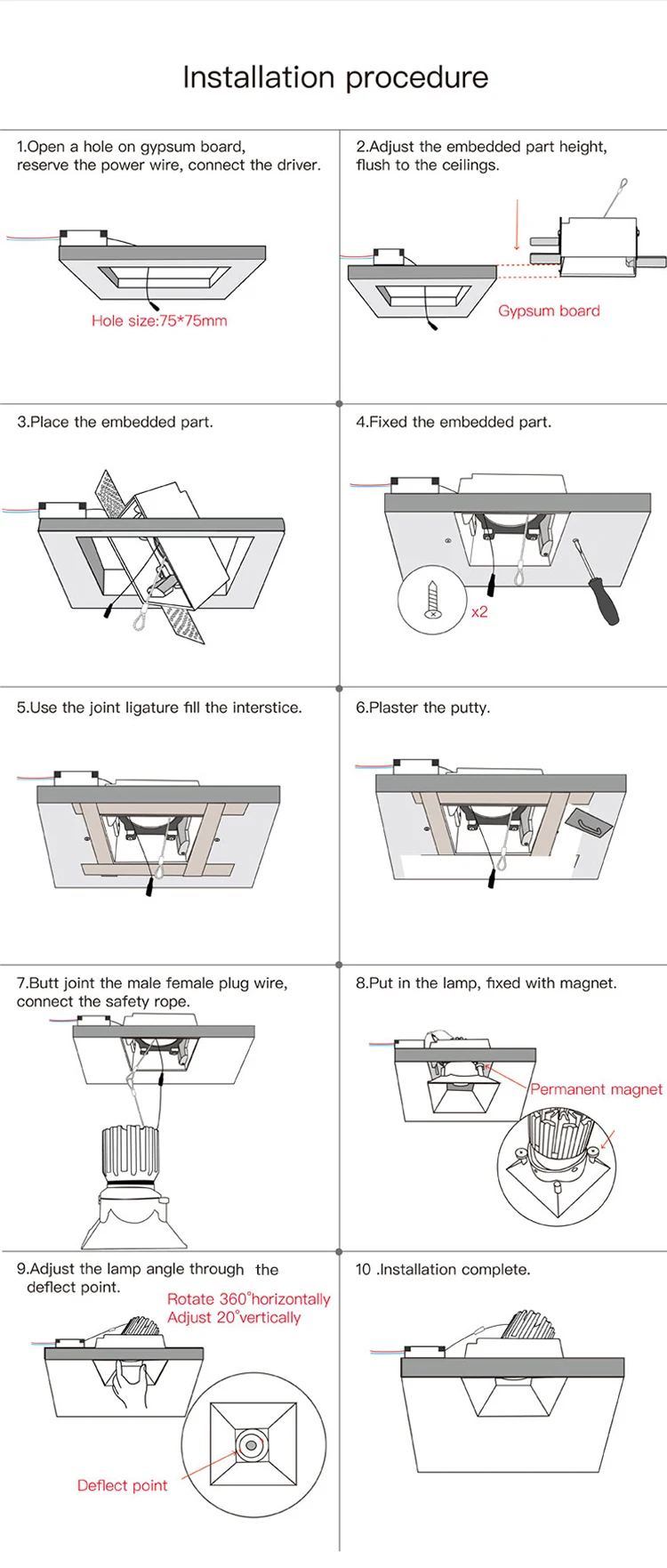 Installation procedure

1.Open a hole on gypsum board, reserve the power wire, connect the driver.

Hole size:75*75mm

2.Adjust the embedded part height, flush to the ceilings.

Gypsum board

3.Place the embedded part.

4.Fixed the embedded part.

x2

5.Use the joint ligature fill the interstice.

6.Plaster the putty.

7.Butt joint the male female plug wire, connect the safety rope.

8.Put in the lamp, fixed with magnet.

Permanent magnet

9.Adjust the lamp angle through the deflect point.

Rotate 360°horizontally
Adjust 20°vertically

Deflect point

10 .Installation complete.