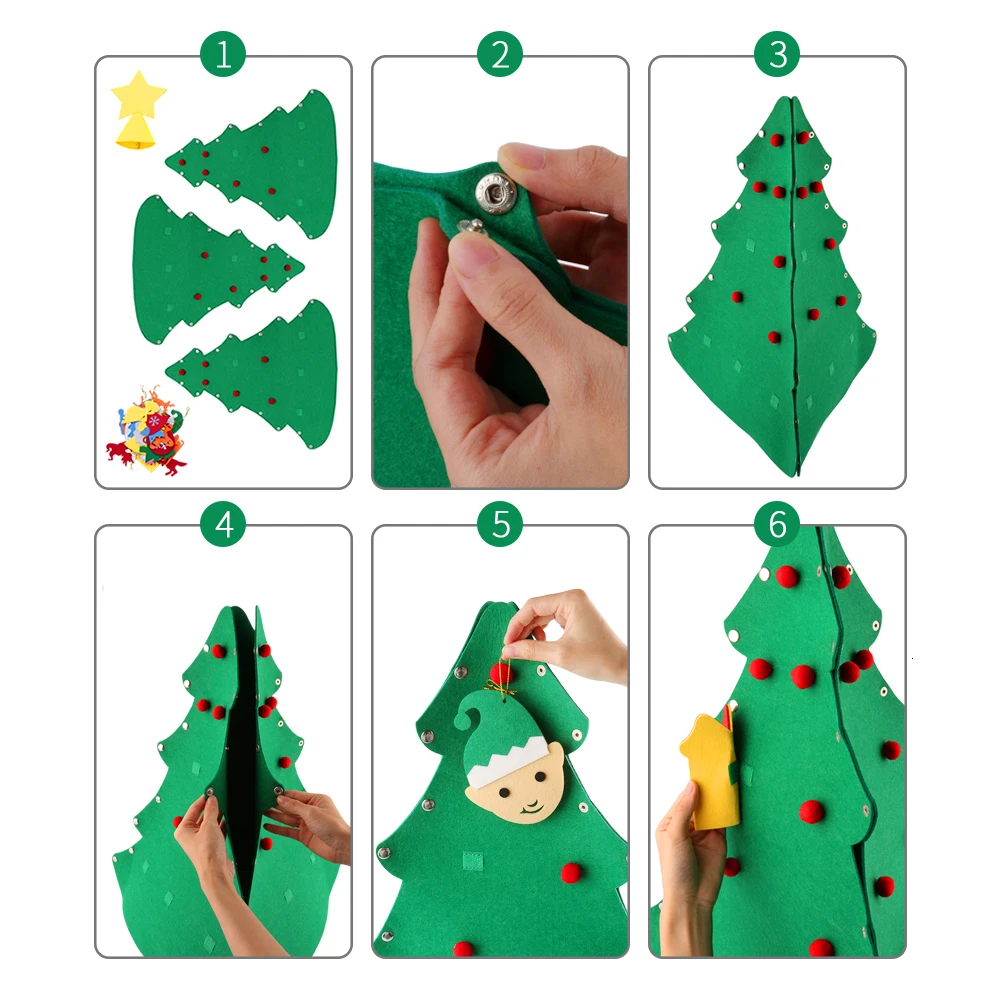 1

2

3

4

5

6