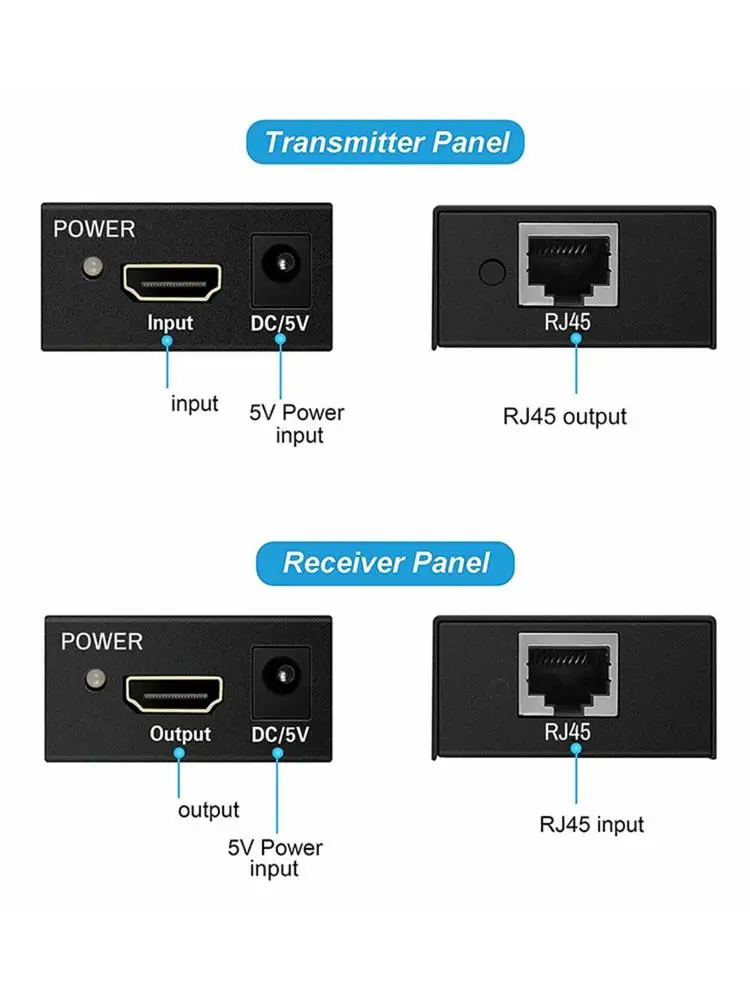 Transmitter Panel

POWER

Input

DC/5V

input

5V Power input

RJ45

RJ45 output

Receiver Panel

POWER

Output

DC/5V

output

5V Power input

RJ45

RJ45 input