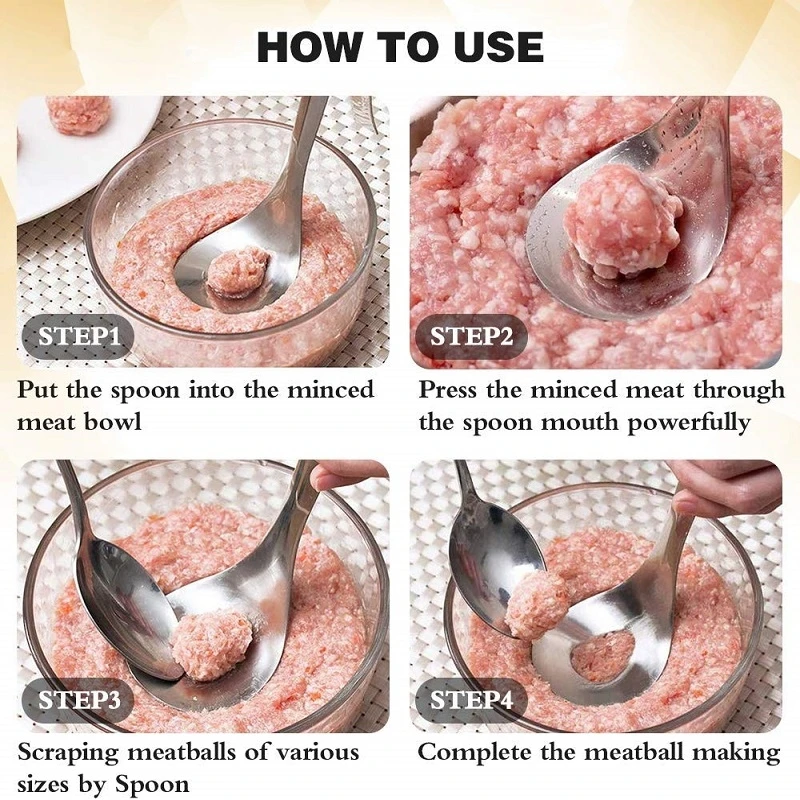 HOW TO USE

STEP1

Put the spoon into the minced meat bowl

STEP2

Press the minced meat through the spoon mouth powerfully

STEP3

Scraping meatballs of various sizes by Spoon

STEP4

Complete the meatball making