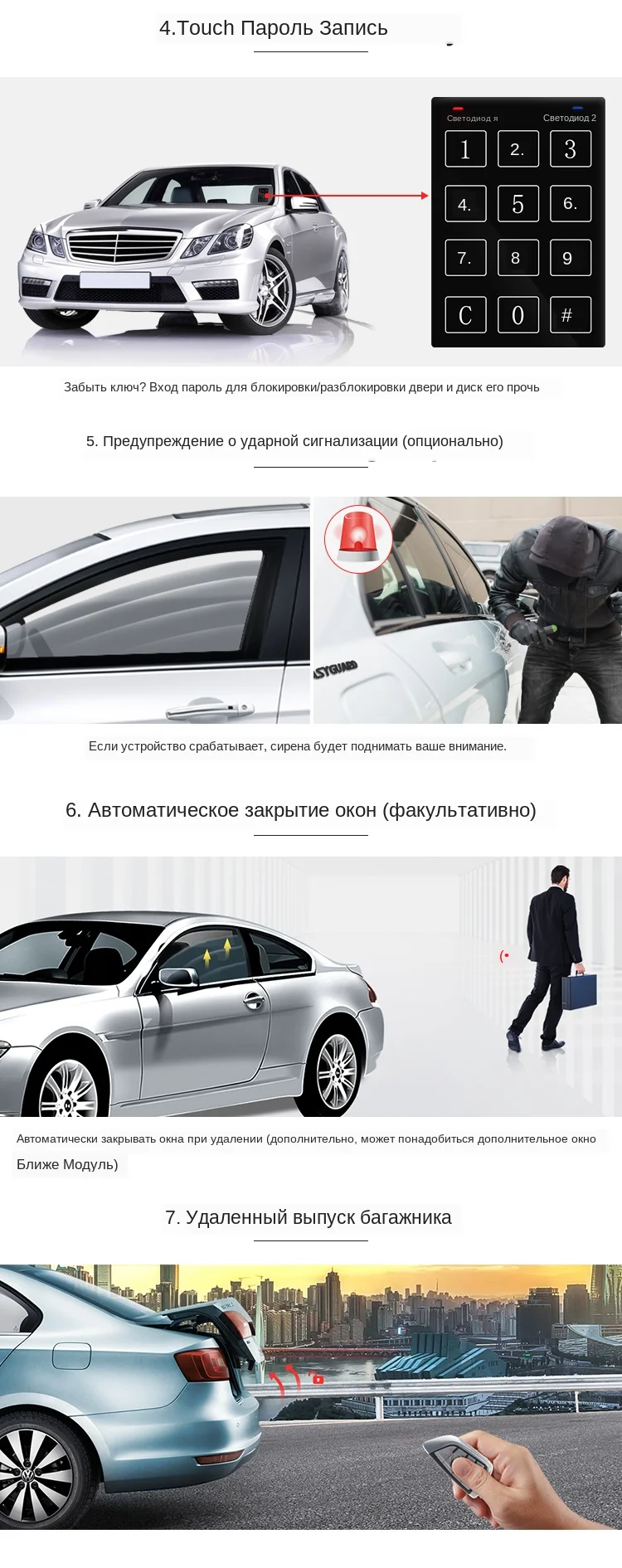 4.Touch Пароль Запись

Светодиод я
Светодиод 2

1 2. 3
4. 5 6.
7. 8 9
C 0 #

Забыть ключ? Вход пароль для блокировки/разблокировки двери и диск его прочь

5. Предупреждение о ударной сигнализации (опционально)

STGUARD

Если устройство срабатывает, сирена будет поднимать ваше внимание.

6. Автоматическое закрытие окон (факультативно)

Автоматически закрывать окна при удалении (дополнительно, может понадобиться дополнительное окно Ближе Модуль)

7. Удаленный выпуск багажника