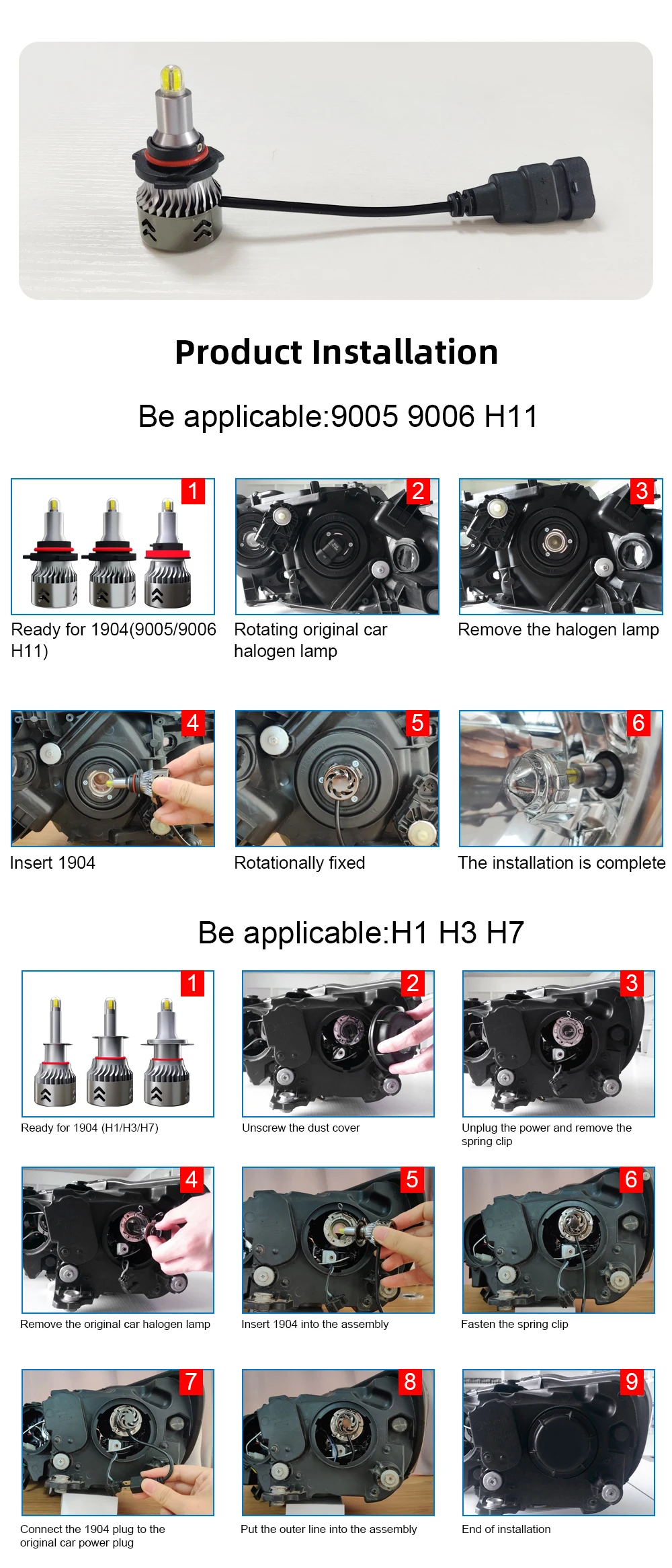 Product Installation

Be applicable:9005 9006 H11

1
Ready for 1904(9005/9006 H11)

2
Rotating original car halogen lamp

3
Remove the halogen lamp

4
Insert 1904

5
Rotationally fixed

6
The installation is complete

Be applicable:H1 H3 H7

1
Ready for 1904 (H1/H3/H7)

2
Unscrew the dust cover

3
Unplug the power and remove the spring clip

4
Remove the original car halogen lamp

5
Insert 1904 into the assembly

6
Fasten the spring clip

7
Connect the 1904 plug to the original car power plug

8
Put the outer line into the assembly

9
End of installation