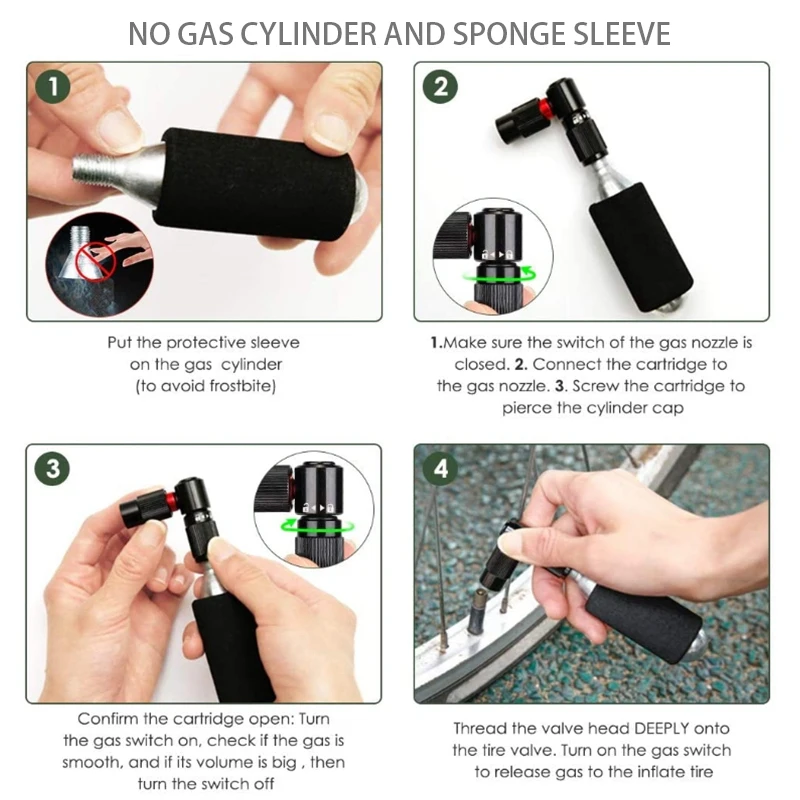 NO GAS CYLINDER AND SPONGE SLEEVE

1

Put the protective sleeve on the gas  cylinder (to avoid frostbite)

2

1.Make sure the switch of the gas nozzle is closed. 2. Connect the cartridge to the gas nozzle. 3. Screw the cartridge to pierce the cylinder cap

3

Confirm the cartridge open: Turn the gas switch on, check if the gas is smooth, and if its volume is big , then turn the switch off

4

Thread the valve head DEEPLY onto the tire valve. Turn on the gas switch to release gas to the inflate tire