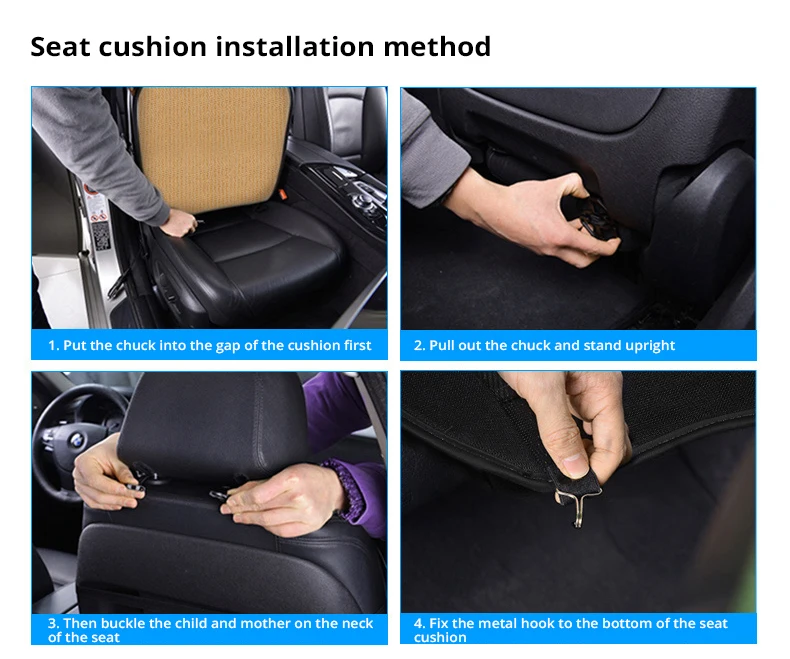 Seat cushion installation method

1. Put the chuck into the gap of the cushion first

2. Pull out the chuck and stand upright

3. Then buckle the child and mother on the neck of the seat

4. Fix the metal hook to the bottom of the seat cushion