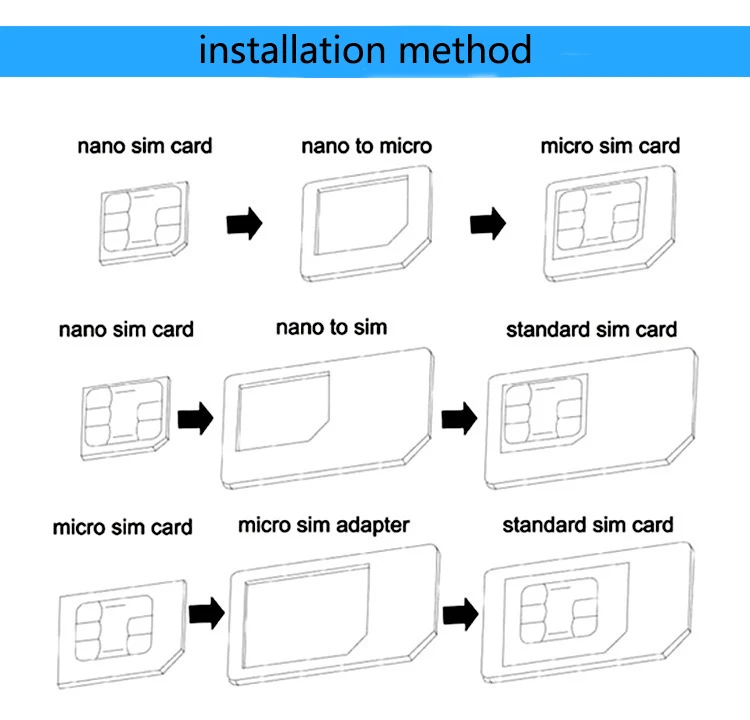 installation method

nano sim card

nano to micro

micro sim card

nano sim card

nano to sim

standard sim card

micro sim card

micro sim adapter

standard sim card