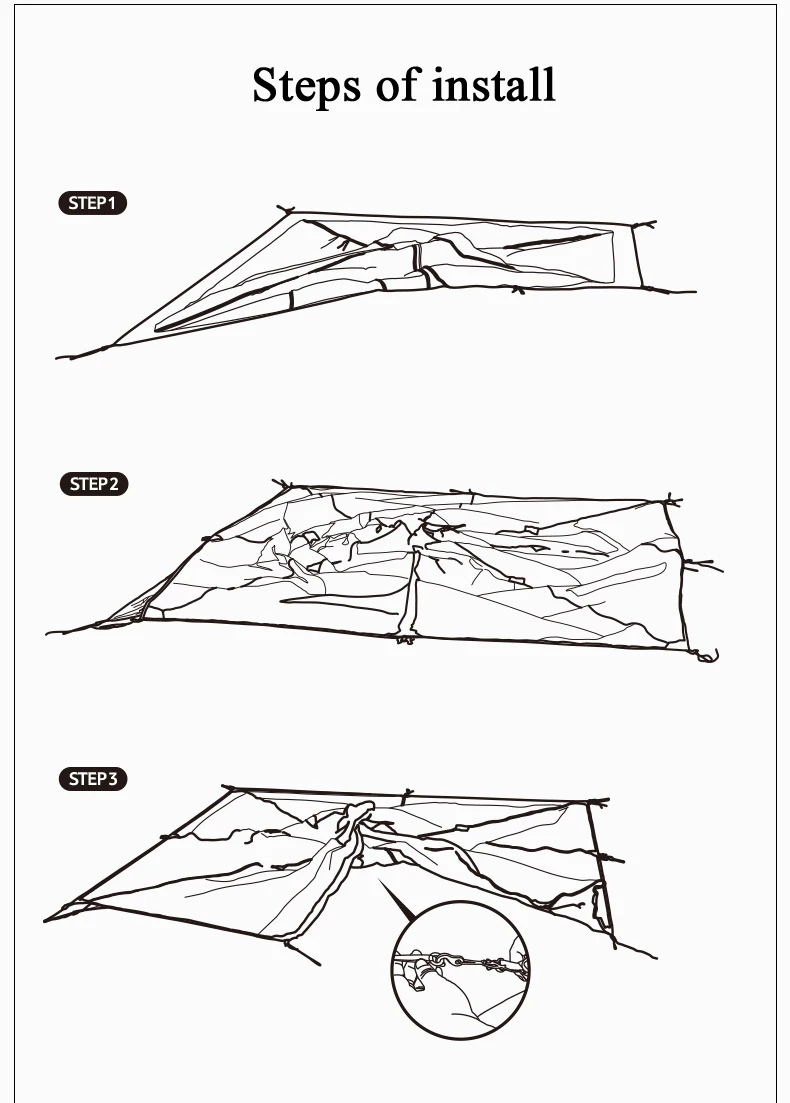 Steps of install

STEP1

STEP2

STEP3