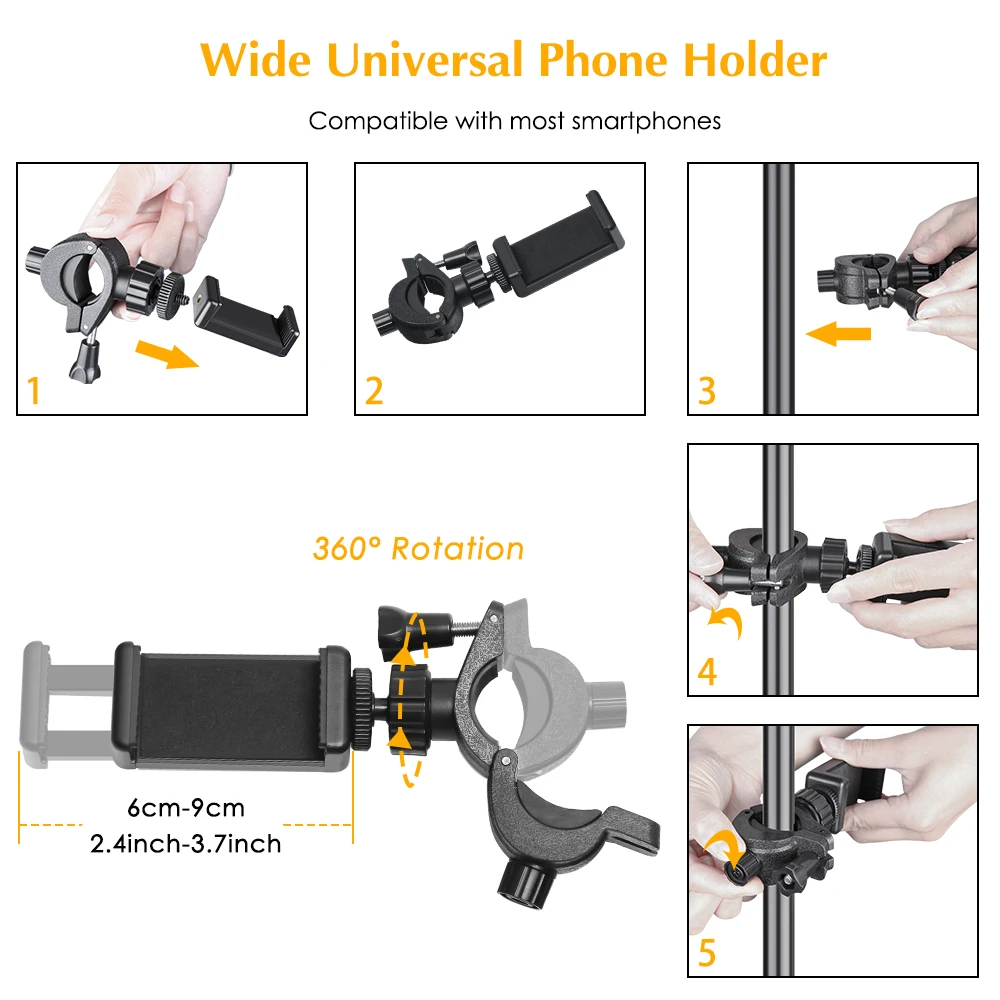 Wide Universal Phone Holder

Compatible with most smartphones

1

2

3

360° Rotation

4

6cm-9cm
2.4inch-3.7inch

5