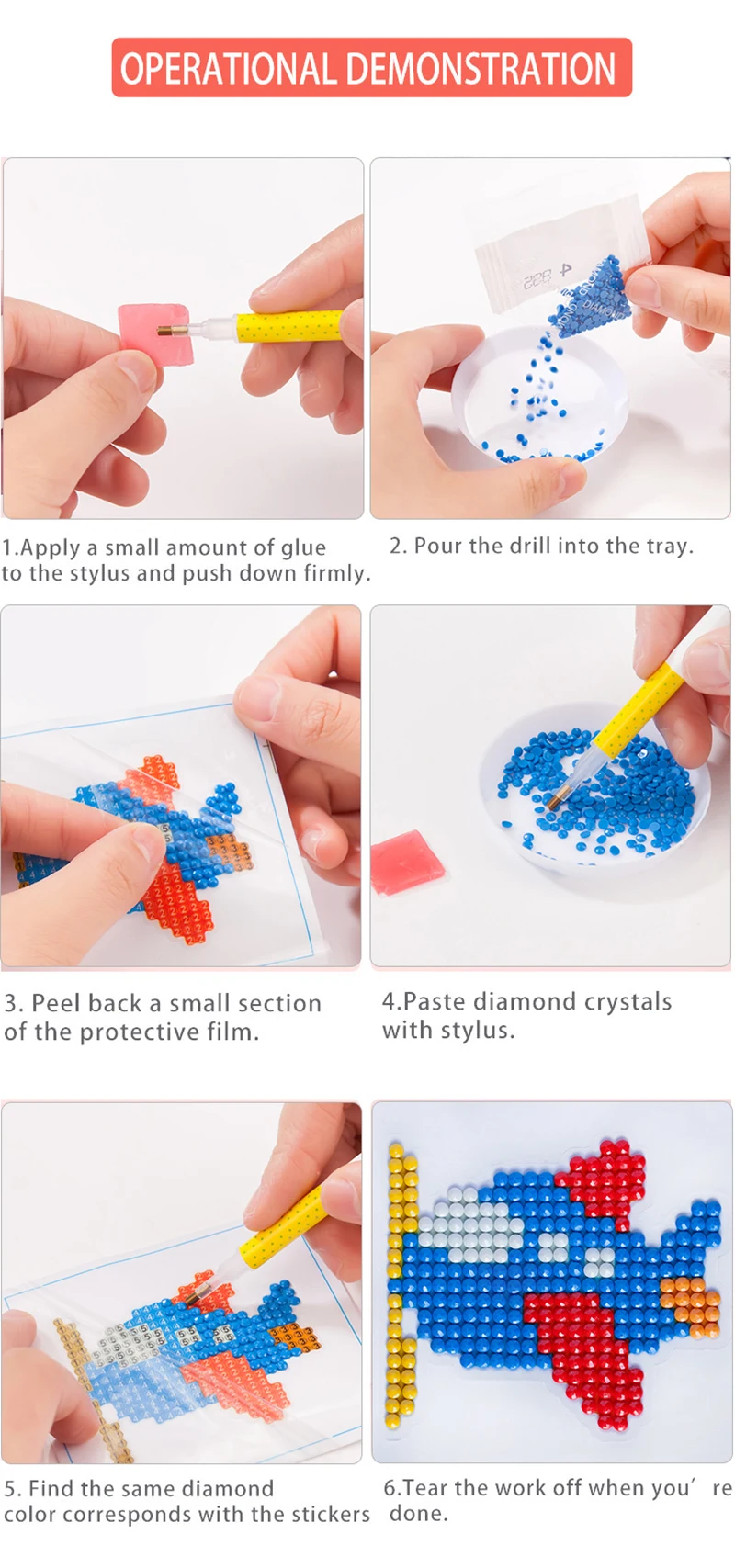 OPERATIONAL DEMONSTRATION

1.Apply a small amount of glue to the stylus and push down firmly.

2. Pour the drill into the tray.

3. Peel back a small section of the protective film.

4.Paste diamond crystals with stylus.

5. Find the same diamond color corresponds with the stickers

6.Tear the work off when you' re done.