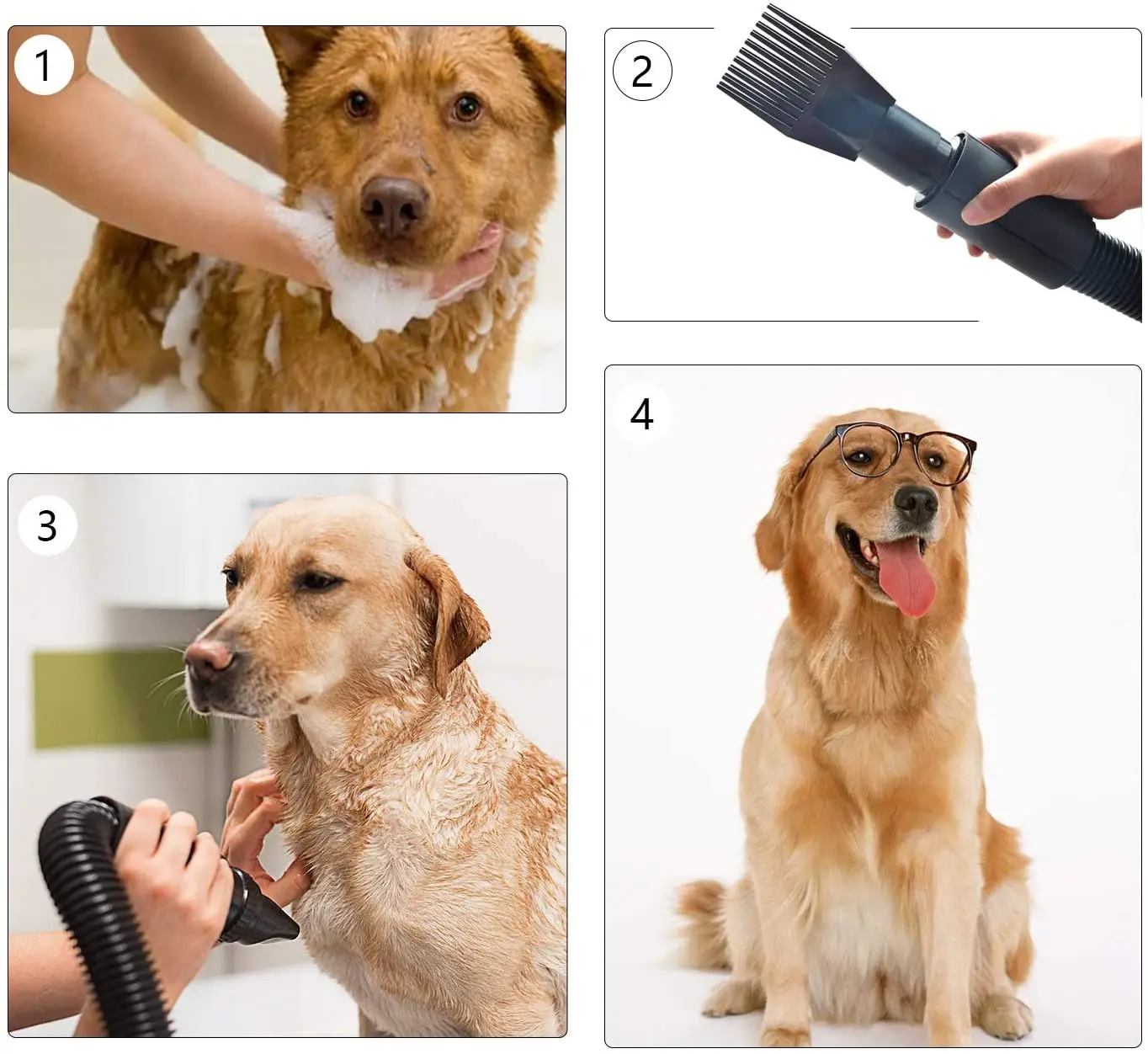 1

2

3

4