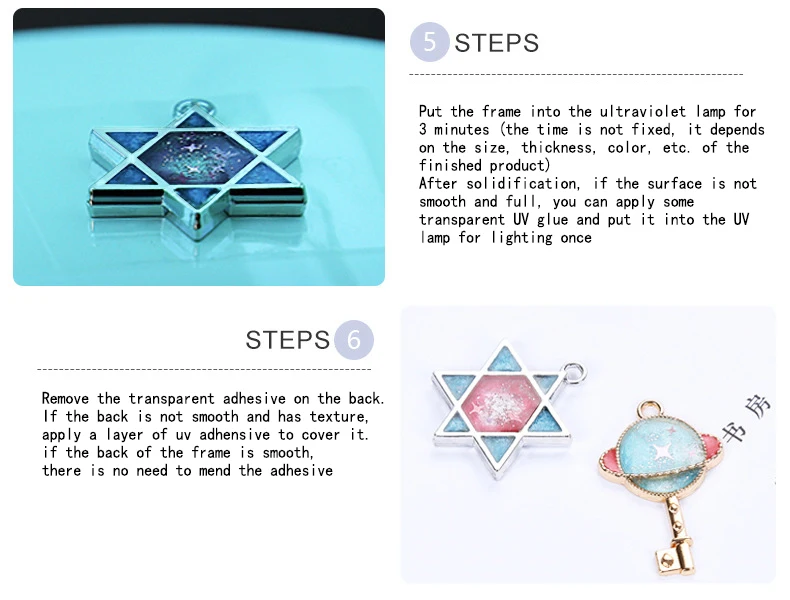 5 STEPS

Put the frame into the ultraviolet lamp for 3 minutes (the time is not fixed, it depends on the size, thickness, color, etc. of the finished product)
After solidification, if the surface is not smooth and full, you can apply some transparent UV glue and put it into the UV lamp for lighting once

STEPS 6

Remove the transparent adhesive on the back.
If the back is not smooth and has texture, apply a layer of uv adhensive to cover it.
if the back of the frame is smooth, there is no need to mend the adhesive

书房