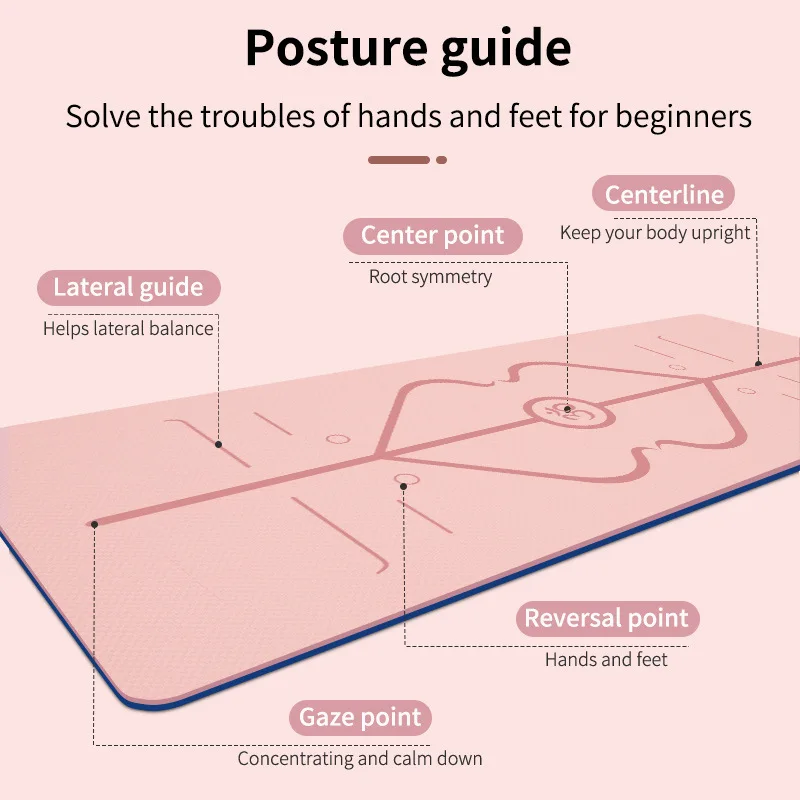 Posture guide

Solve the troubles of hands and feet for beginners

Centerline
Keep your body upright

Center point
Root symmetry

Lateral guide
Helps lateral balance

Reversal point
Hands and feet

Gaze point
Concentrating and calm down