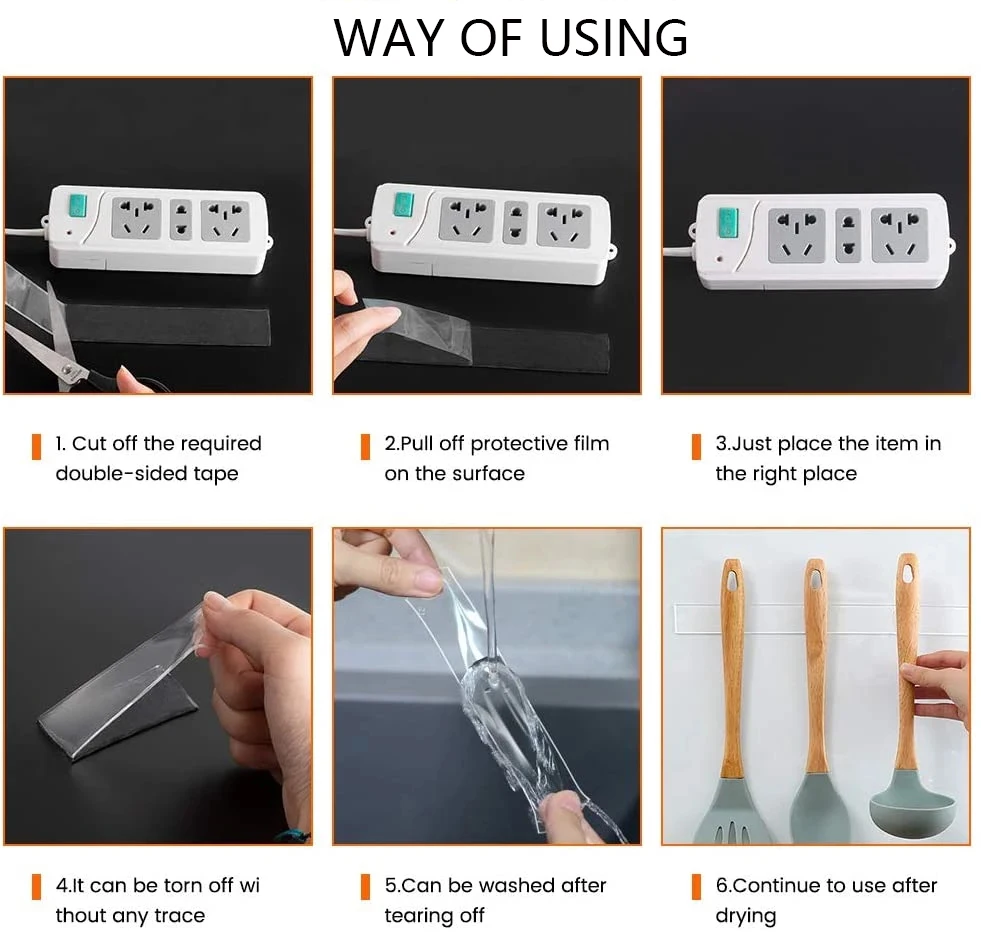 WAY OF USING

1. Cut off the required double-sided tape

2.Pull off protective film on the surface

3.Just place the item in the right place

4.It can be torn off wi thout any trace

5.Can be washed after tearing off

6.Continue to use after drying