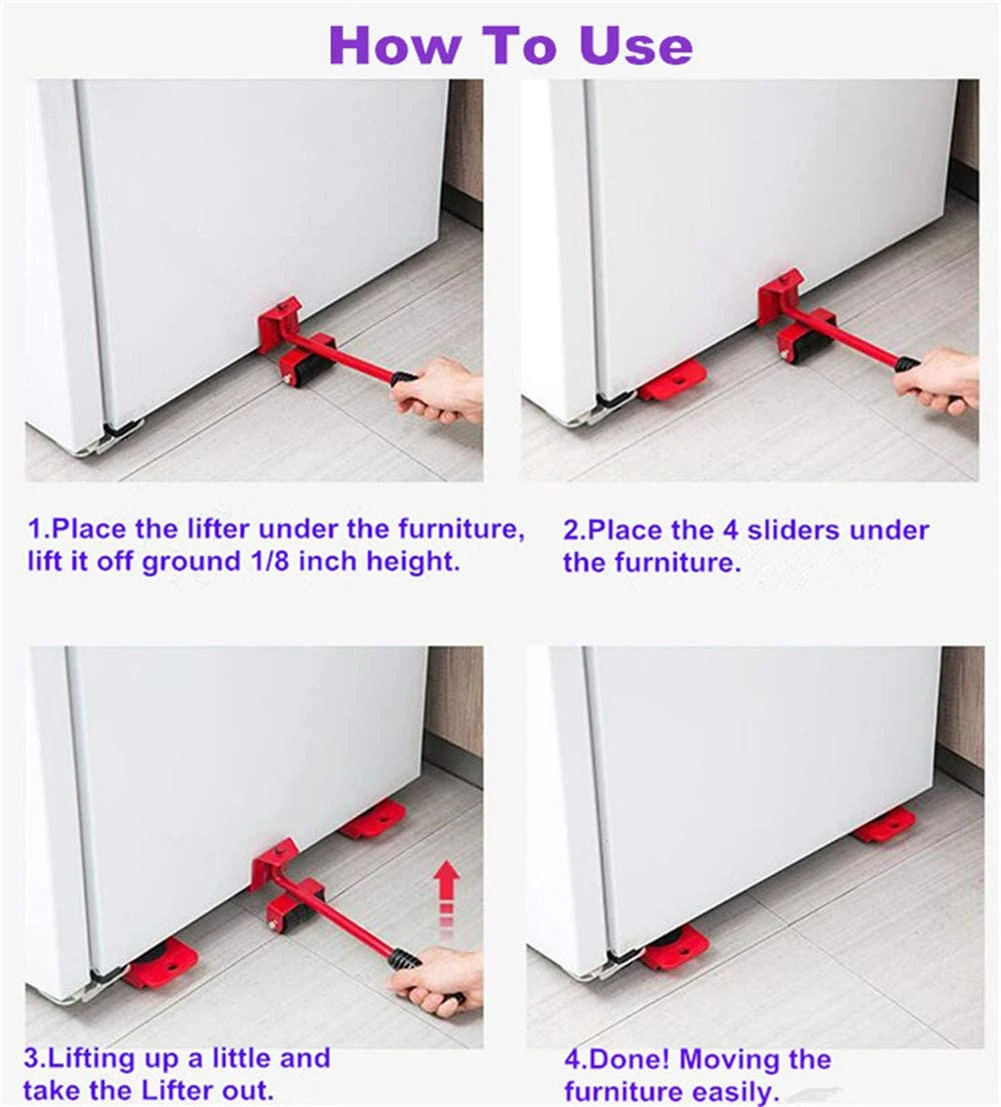 How To Use

1.Place the lifter under the furniture, lift it off ground 1/8 inch height.

2.Place the 4 sliders under the furniture.

3.Lifting up a little and take the Lifter out.

4.Done! Moving the furniture easily.