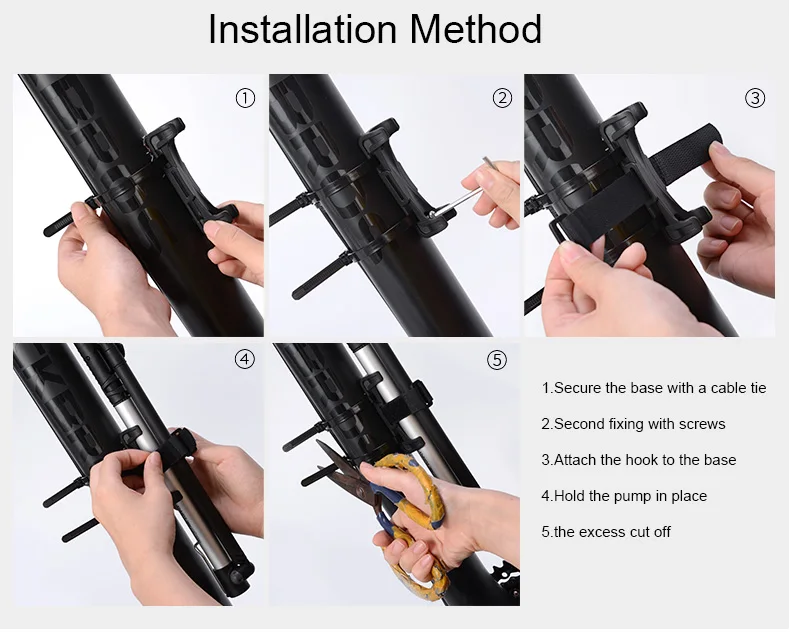 Installation Method

①

②

③

④

⑤

1.Secure the base with a cable tie

2.Second fixing with screws

3.Attach the hook to the base

4.Hold the pump in place

5.the excess cut off