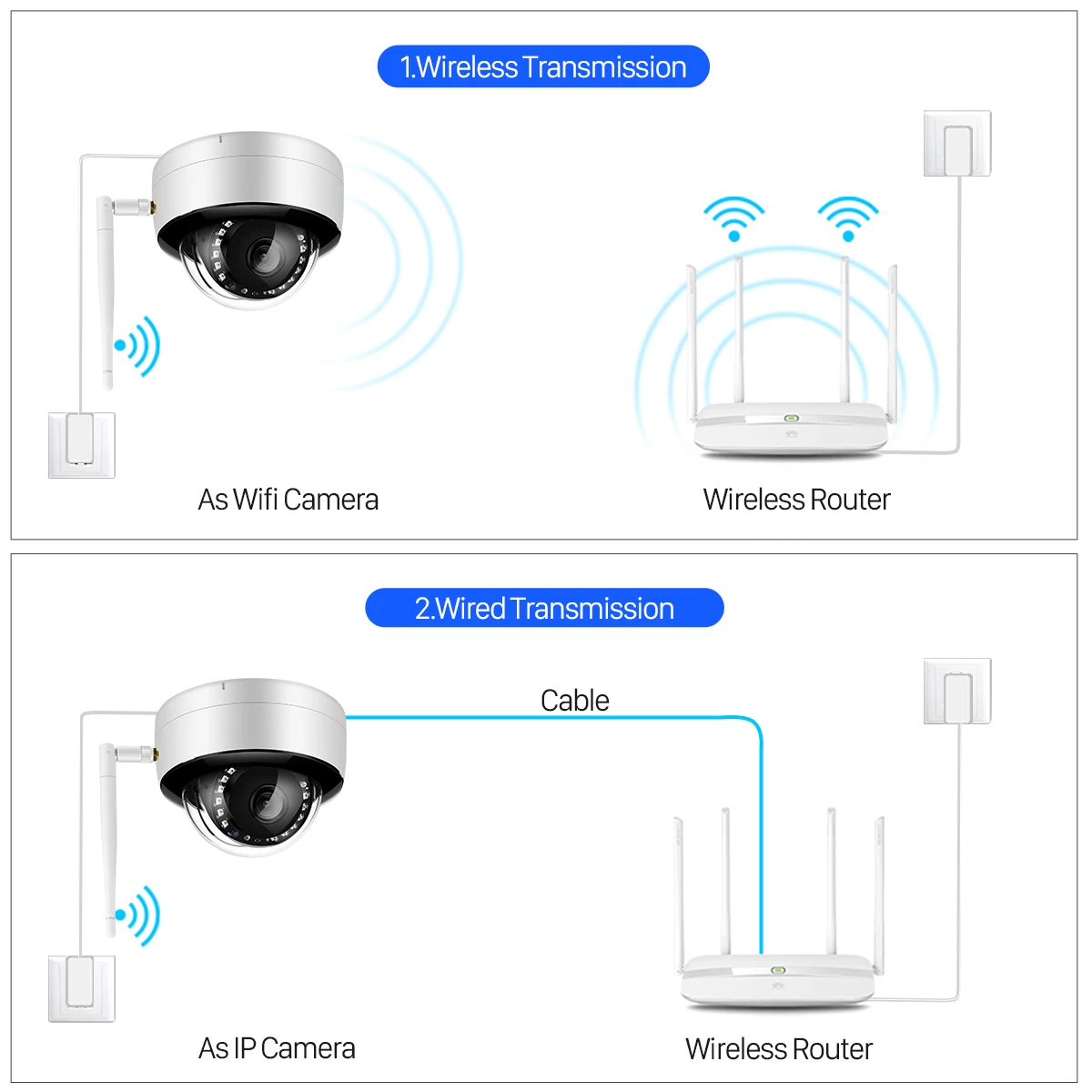 1.Wireless Transmission

As Wifi Camera

Wireless Router

2.Wired Transmission

Cable

As IP Camera

Wireless Router