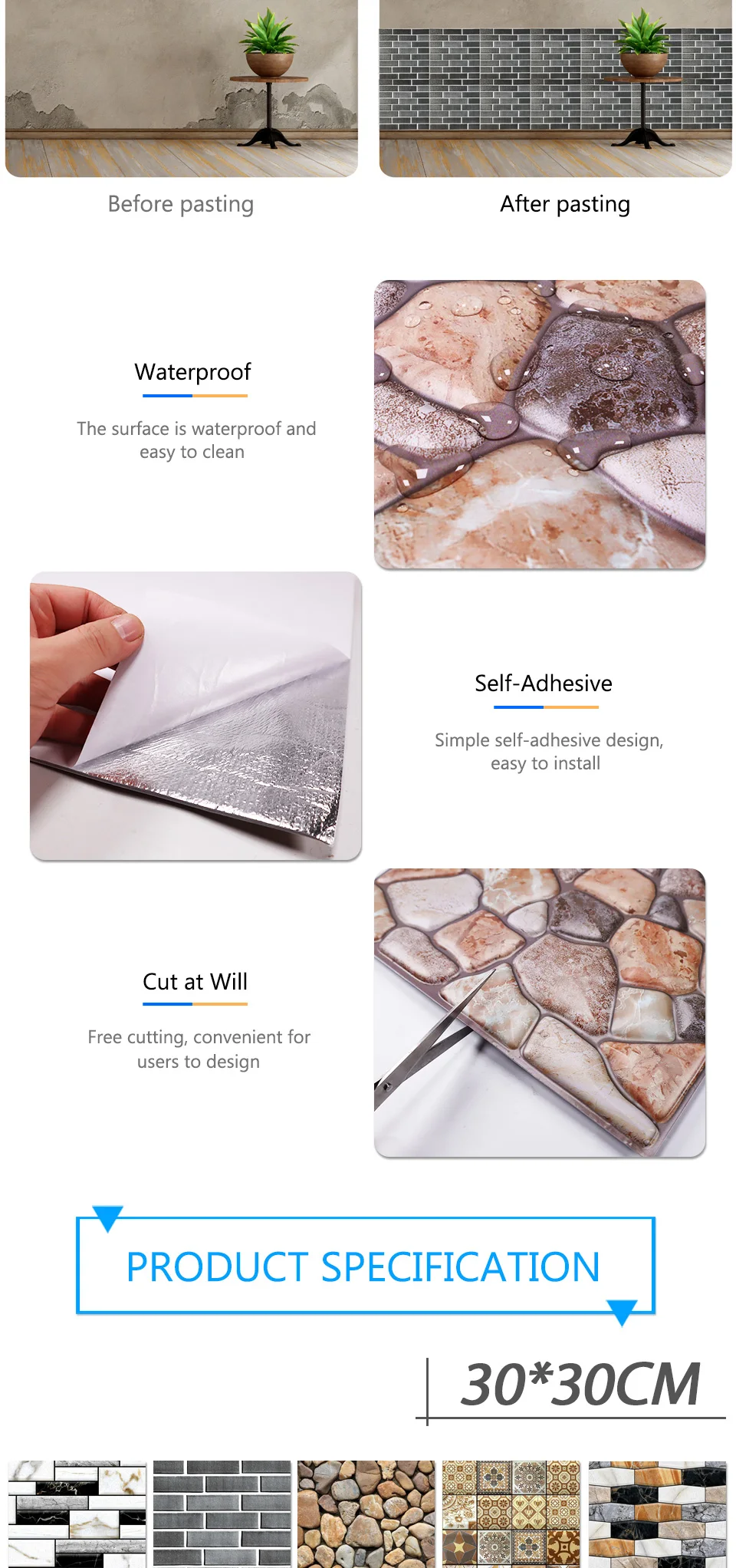 Before pasting

After pasting

Waterproof

The surface is waterproof and easy to clean

Self-Adhesive

Simple self-adhesive design, easy to install

Cut at Will

Free cutting, convenient for users to design

PRODUCT SPECIFICATION

30*30CM