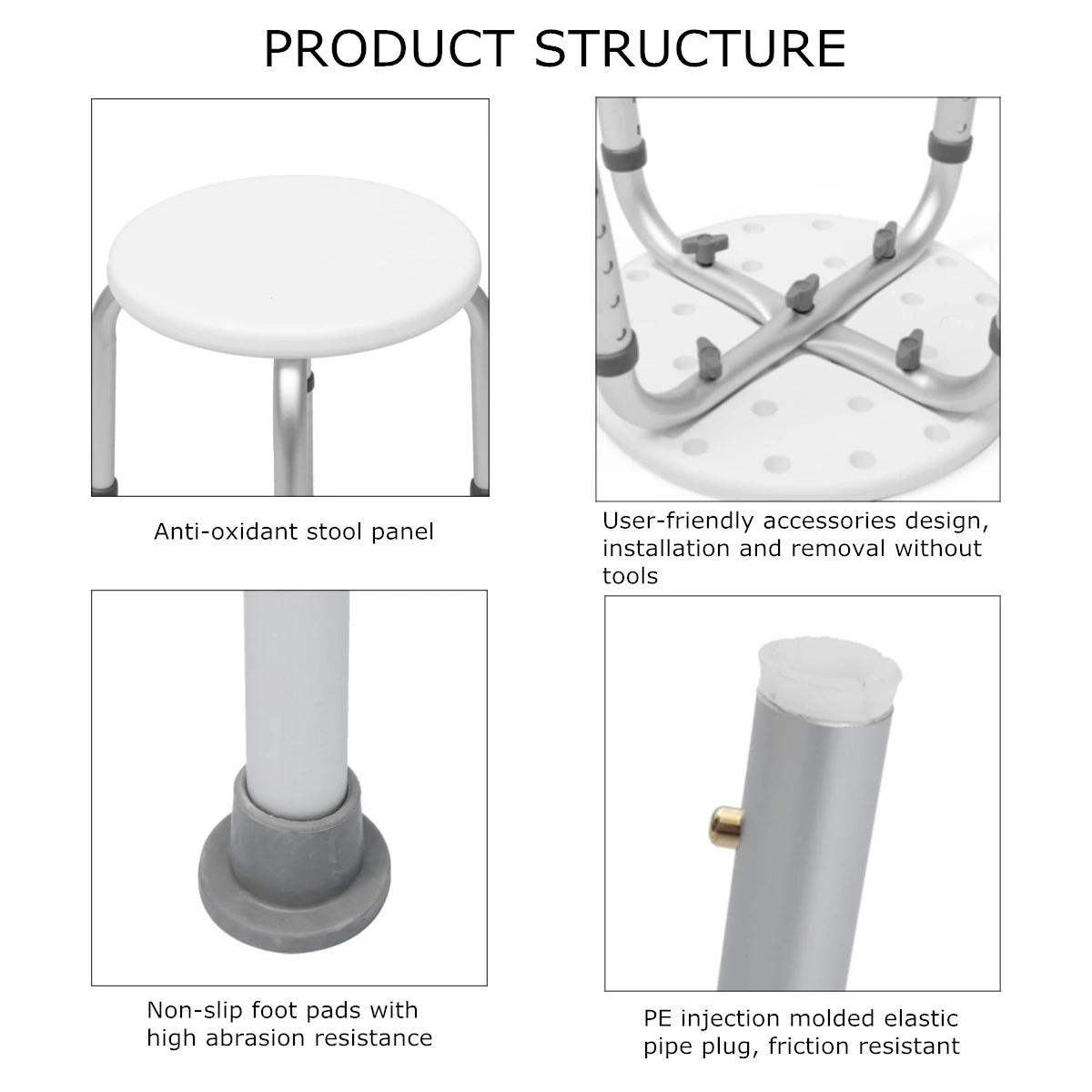 PRODUCT STRUCTURE

Anti-oxidant stool panel

User-friendly accessories design, installation and removal without tools

Non-slip foot pads with high abrasion resistance

PE injection molded elastic pipe plug, friction resistant