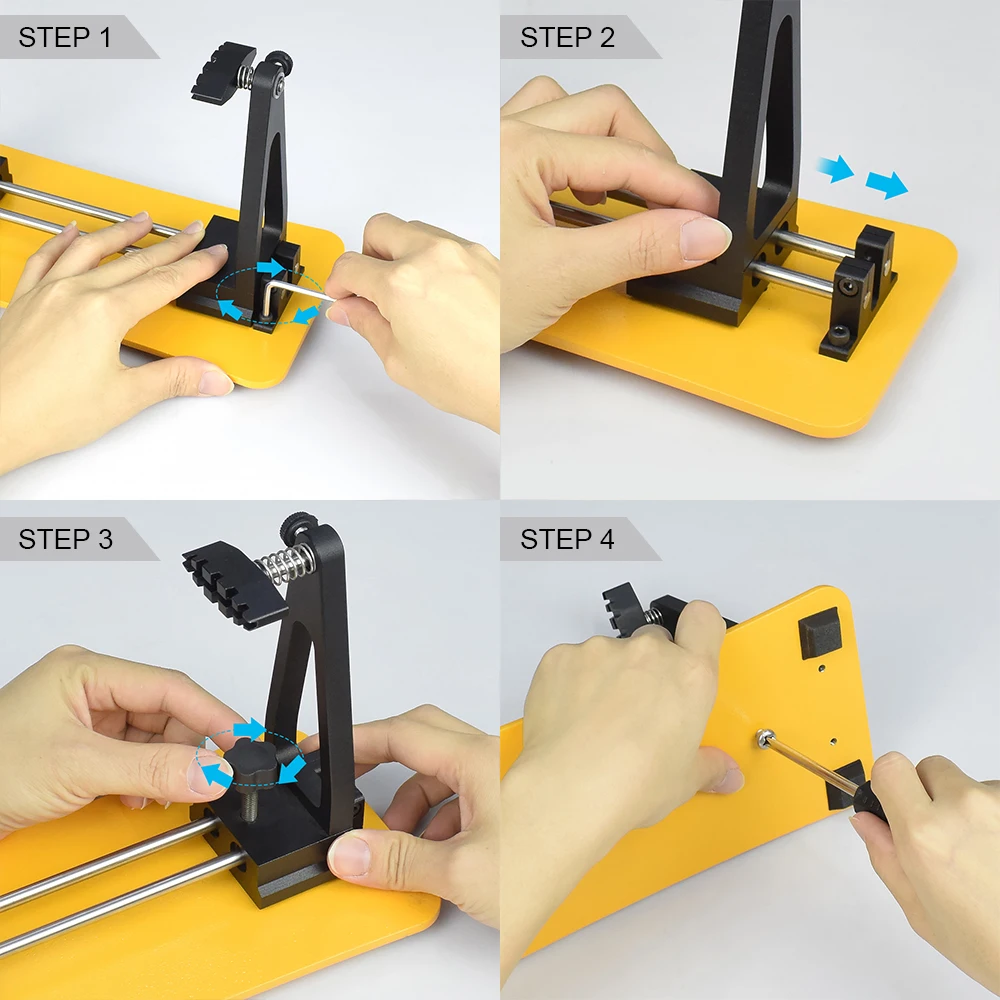 STEP 1

STEP 2

STEP 3

STEP 4