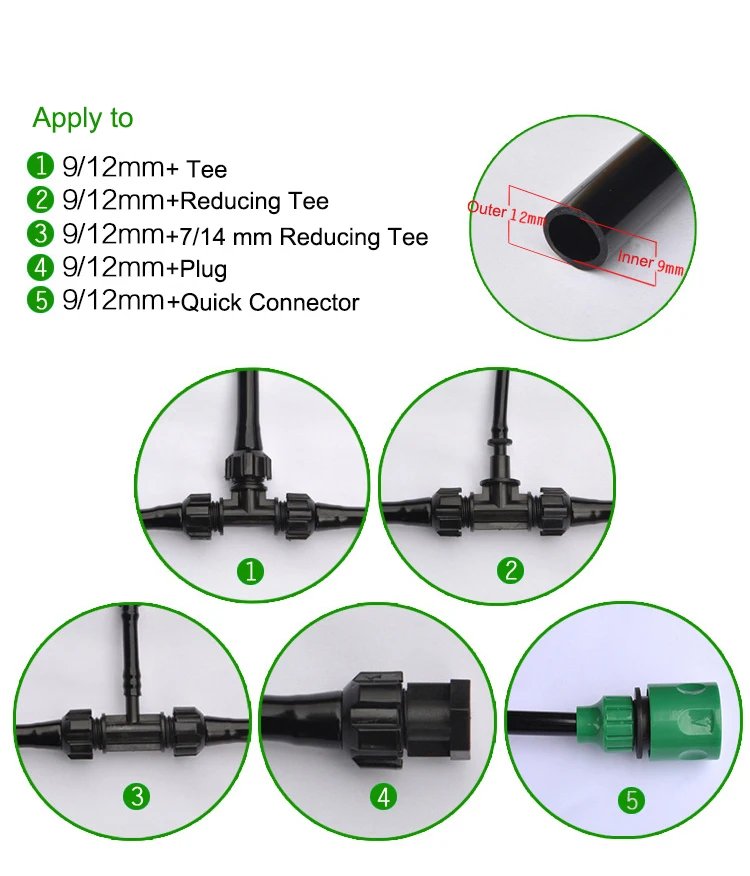 Apply to

1 9/12mm+ Tee
2 9/12mm+Reducing Tee
3 9/12mm+7/14 mm Reducing Tee
4 9/12mm+Plug
5 9/12mm+Quick Connector

Outer 12mm
Inner 9mm

1
2
3
4
5