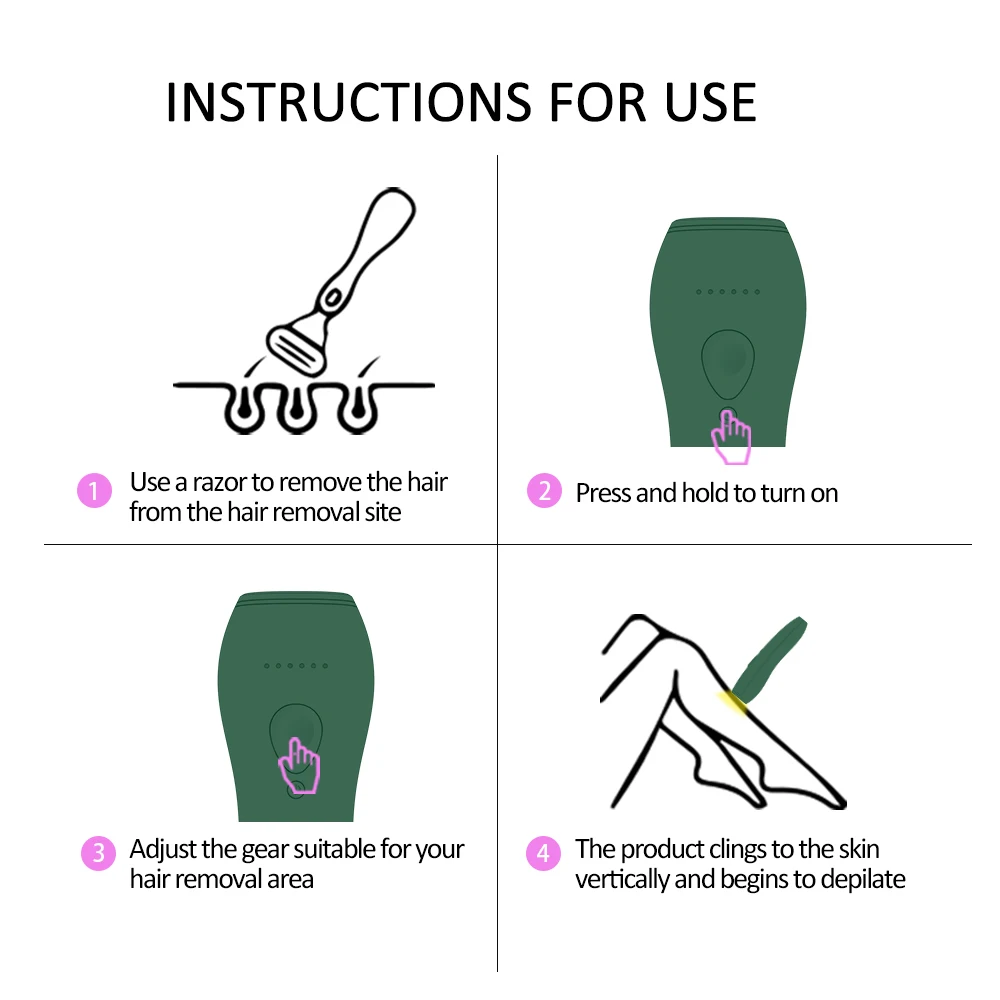 INSTRUCTIONS FOR USE

1 Use a razor to remove the hair from the hair removal site

2 Press and hold to turn on

3 Adjust the gear suitable for your hair removal area

4 The product clings to the skin vertically and begins to depilate