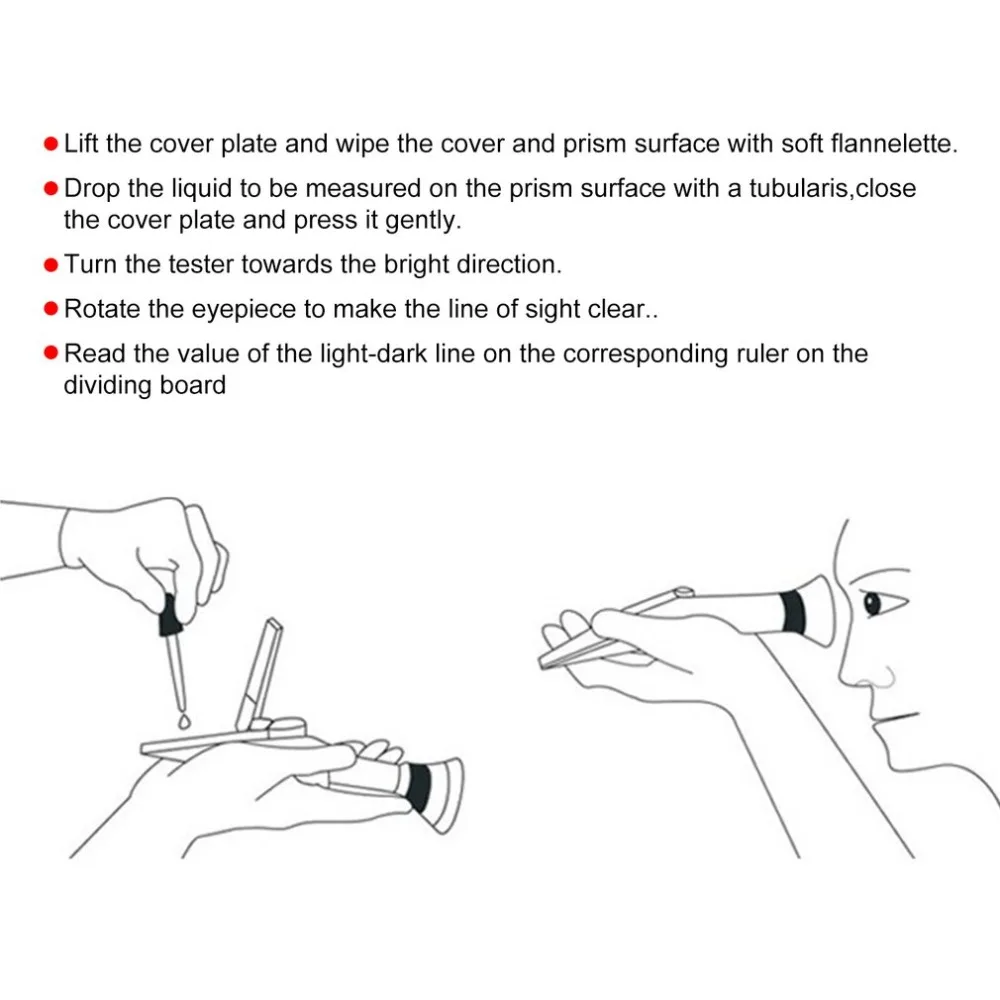 ● Lift the cover plate and wipe the cover and prism surface with soft flannelette.

● Drop the liquid to be measured on the prism surface with a tubularis,close the cover plate and press it gently.

● Turn the tester towards the bright direction.

● Rotate the eyepiece to make the line of sight clear..

● Read the value of the light-dark line on the corresponding ruler on the dividing board