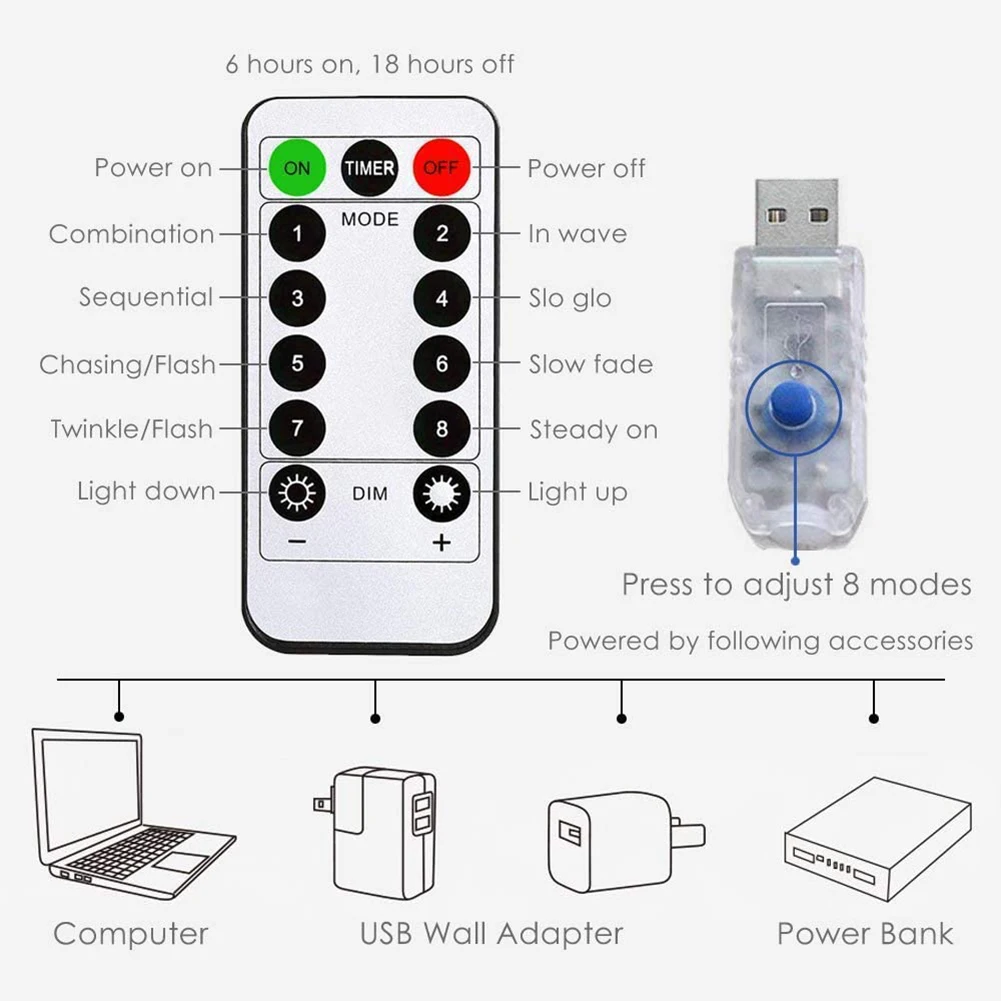 6 hours on, 18 hours off

Power on
ON
TIMER
OFF
Power off

MODE
Combination
1
2
In wave
Sequential
3
4
Slo glo
Chasing/Flash
5
6
Slow fade
Twinkle/Flash
7
8
Steady on
Light down
DIM
Light up
−
+

Press to adjust 8 modes

Powered by following accessories

Computer
USB Wall Adapter
Power Bank