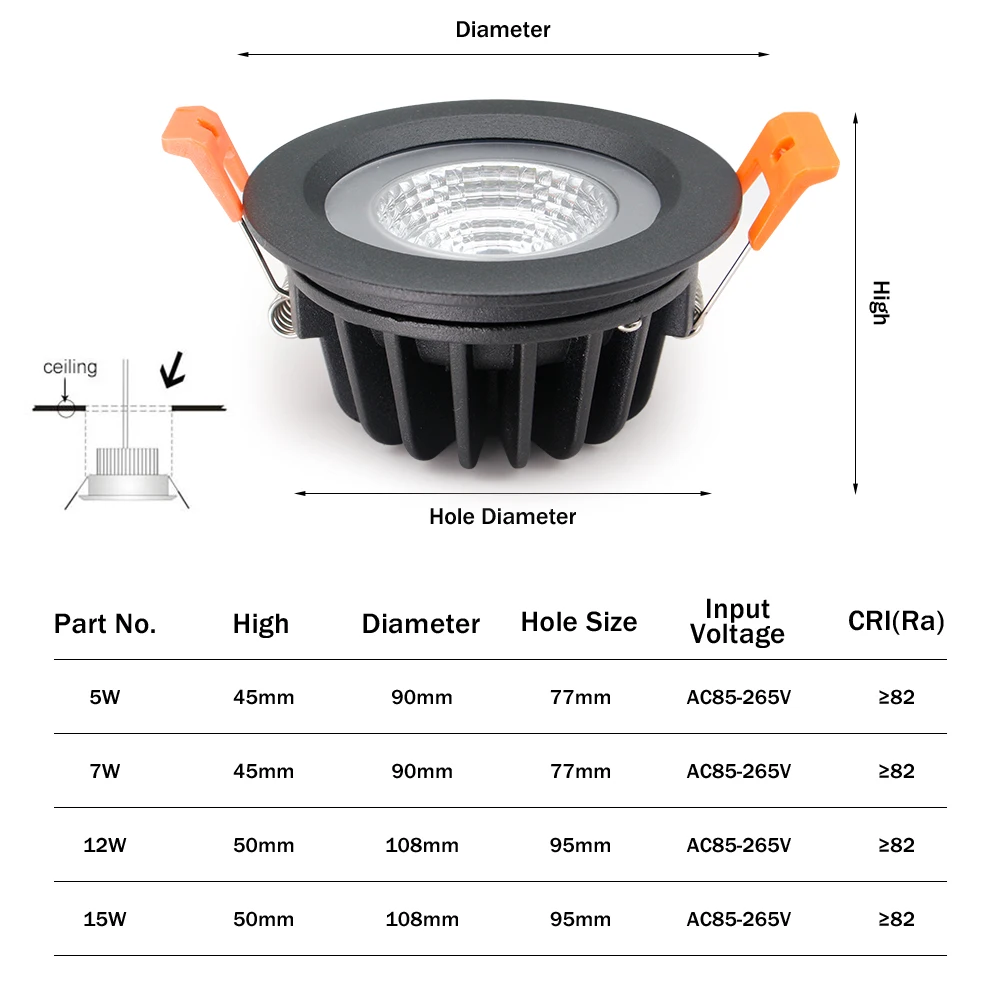 Diameter

High

ceiling

Hole Diameter

| Part No. | High | Diameter | Hole Size | Input Voltage | CRI(Ra) |
|---|---|---|---|---|---|
| 5W | 45mm | 90mm | 77mm | AC85-265V | ≥82 |
| 7W | 45mm | 90mm | 77mm | AC85-265V | ≥82 |
| 12W | 50mm | 108mm | 95mm | AC85-265V | ≥82 |
| 15W | 50mm | 108mm | 95mm | AC85-265V | ≥82 |