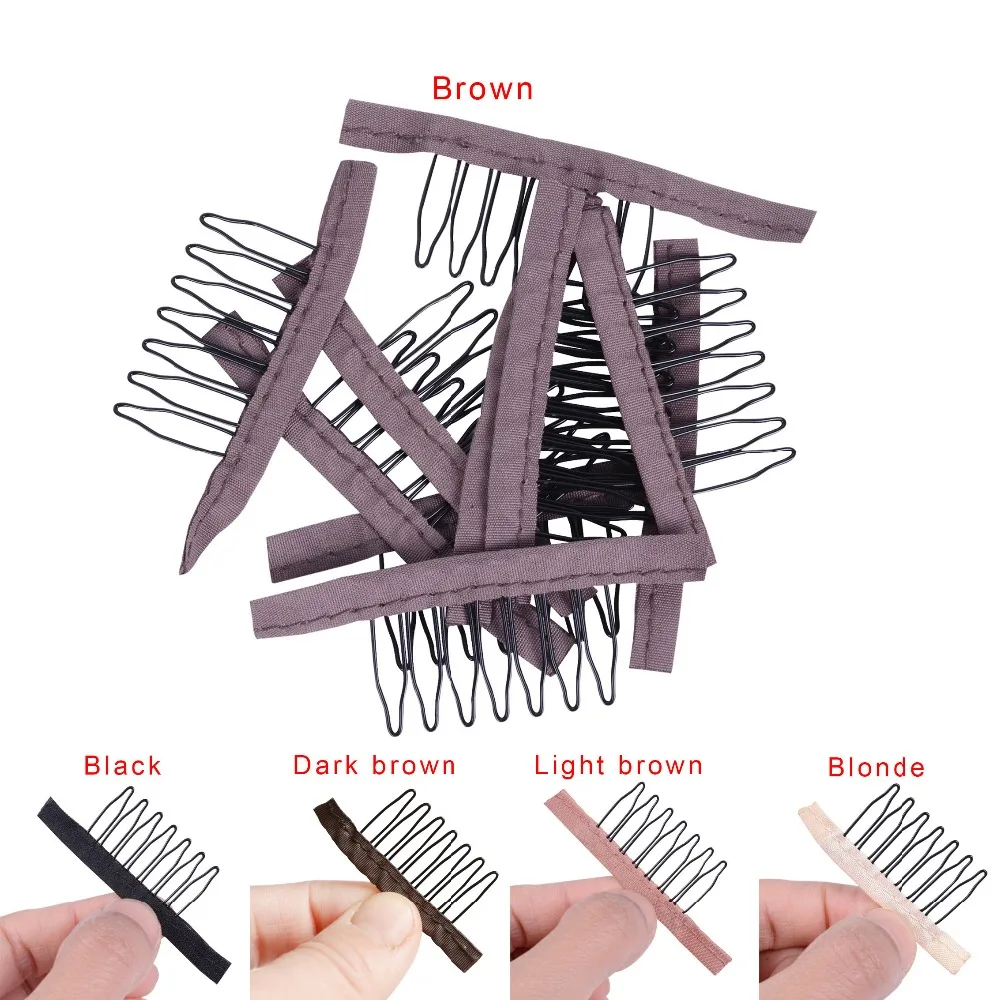 Brown

Black

Dark brown

Light brown

Blonde