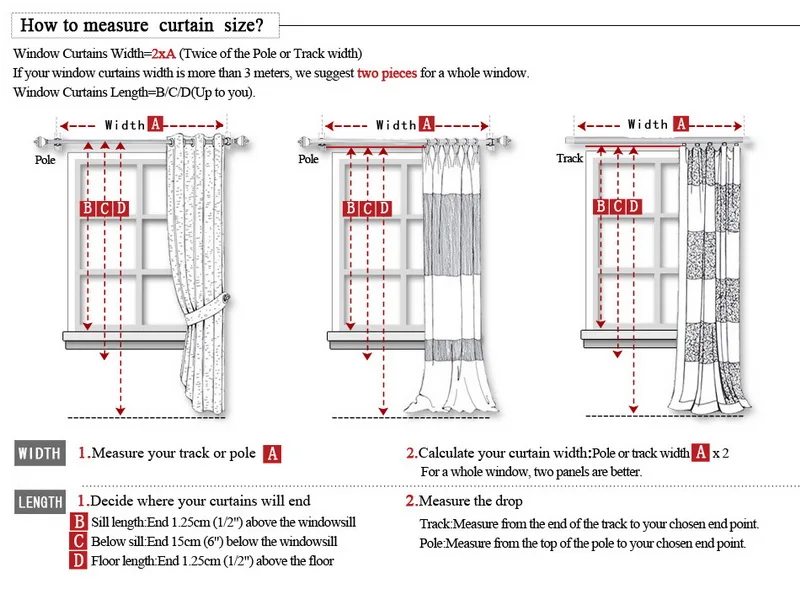 How to measure curtain size?

Window Curtains Width=2xA (Twice of the Pole or Track width)
If your window curtains width is more than 3 meters, we suggest two pieces for a whole window.
Window Curtains Length=B/C/D(Up to you).

Width A
Pole
B C D

Width A
Pole
B C D

Width A
Track
B C D

WIDTH 1.Measure your track or pole A

2.Calculate your curtain width:Pole or track width A x 2
For a whole window, two panels are better.

LENGTH 1.Decide where your curtains will end
B Sill length:End 1.25cm (1/2") above the windowsill
C Below sill:End 15cm (6") below the windowsill
D Floor length:End 1.25cm (1/2") above the floor

2.Measure the drop
Track:Measure from the end of the track to your chosen end point.
Pole:Measure from the top of the pole to your chosen end point.